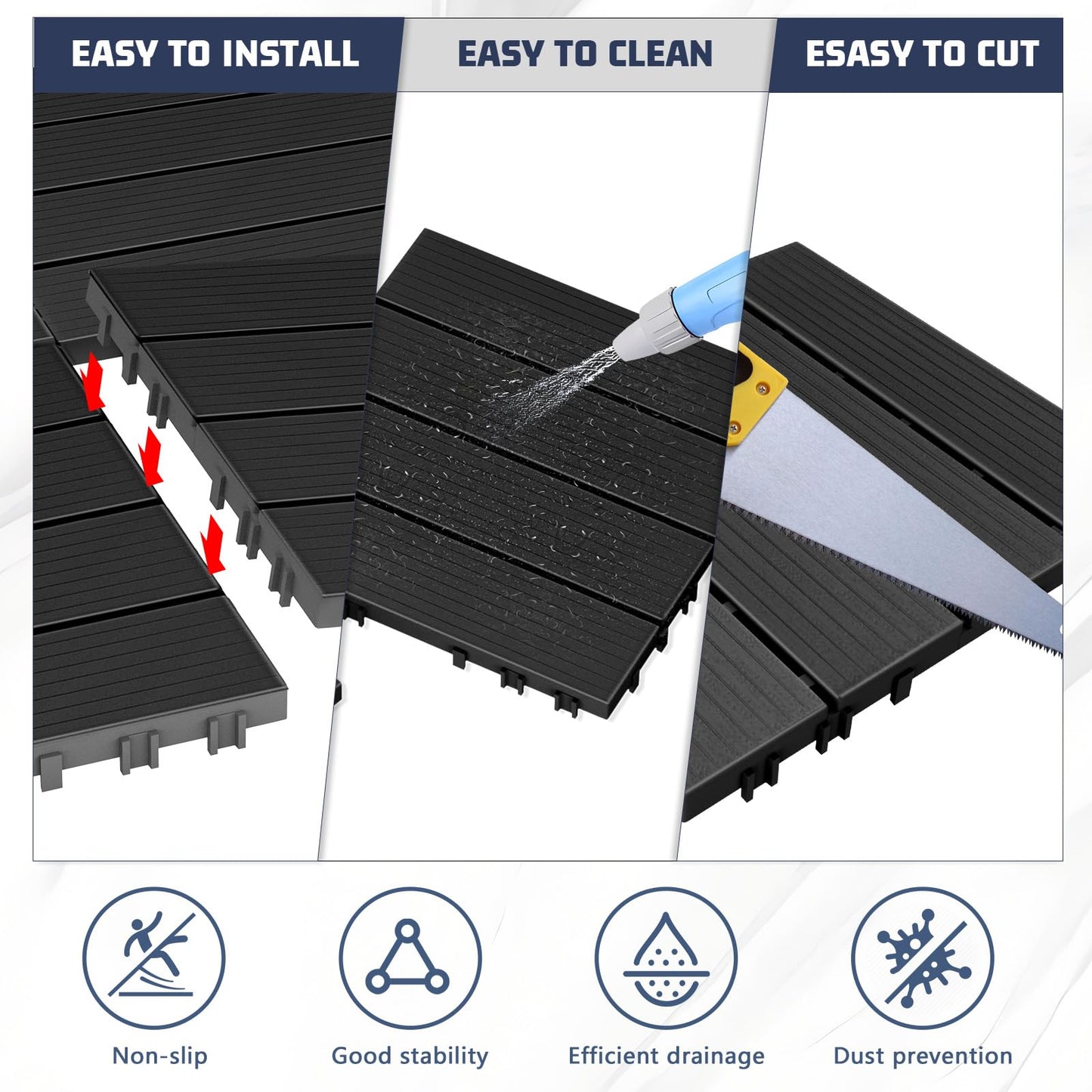 EASY TO INSTALL

EASY TO CLEAN

ESASY TO CUT

Non-slip

Good stability

Efficient drainage

Dust prevention