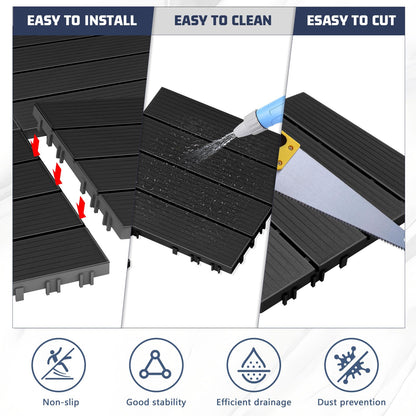 EASY TO INSTALL

EASY TO CLEAN

ESASY TO CUT

Non-slip

Good stability

Efficient drainage

Dust prevention