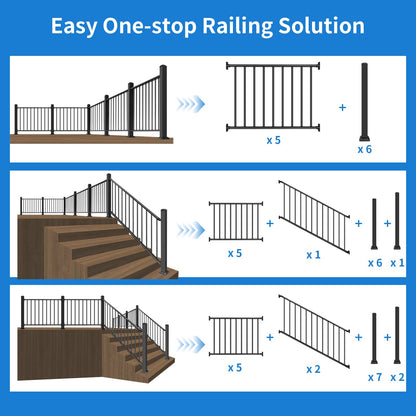 Easy One-stop Railing Solution

x 5 + x 6

x 5 + x 1 + x 6 + x 1

x 5 + x 2 + x 7 + x 2