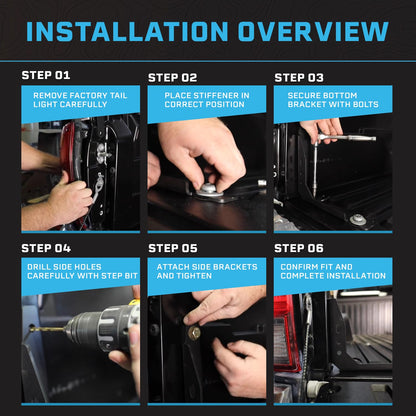 INSTALLATION OVERVIEW

STEP 01

REMOVE FACTORY TAIL LIGHT CAREFULLY

STEP 02

PLACE STIFFENER IN CORRECT POSITION

STEP 03

SECURE BOTTOM BRACKET WITH BOLTS

STEP 04

DRILL SIDE HOLES CAREFULLY WITH STEP BIT

STEP 05

ATTACH SIDE BRACKETS AND TIGHTEN

STEP 06

CONFIRM FIT AND COMPLETE INSTALLATION