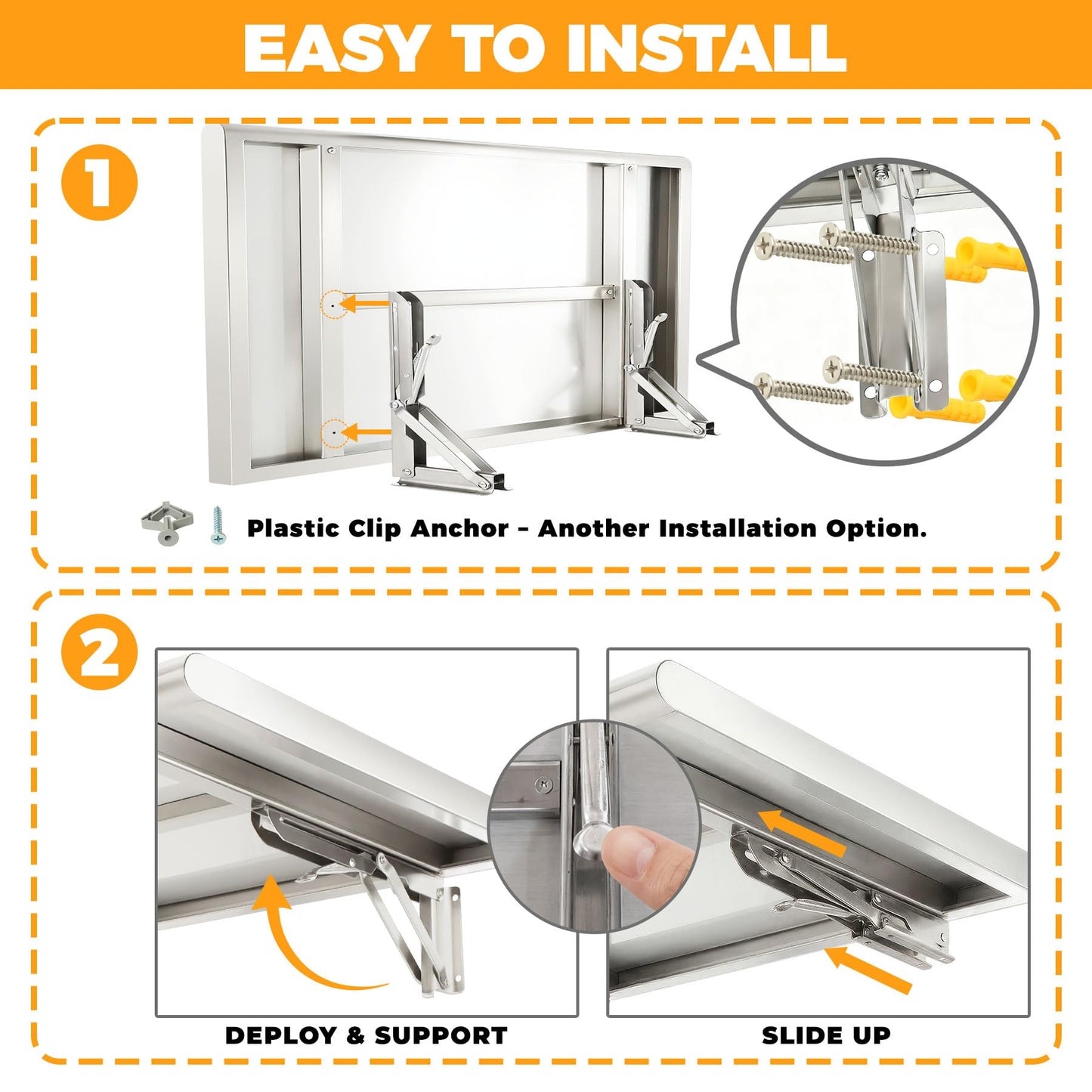 EASY TO INSTALL

1

Plastic Clip Anchor - Another Installation Option.

2

DEPLOY & SUPPORT

SLIDE UP