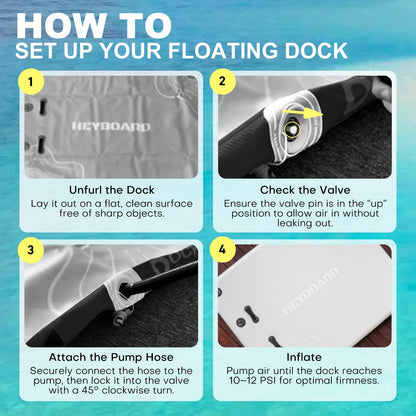 HOW TO
SET UP YOUR FLOATING DOCK

1

HEYBOARD

Unfurl the Dock
Lay it out on a flat, clean surface free of sharp objects.

2

Check the Valve
Ensure the valve pin is in the "up" position to allow air in without leaking out.

3

Attach the Pump Hose
Securely connect the hose to the pump, then lock it into the valve with a 45° clockwise turn.

4

HEYBOARD

Inflate
Pump air until the dock reaches 10–12 PSI for optimal firmness.