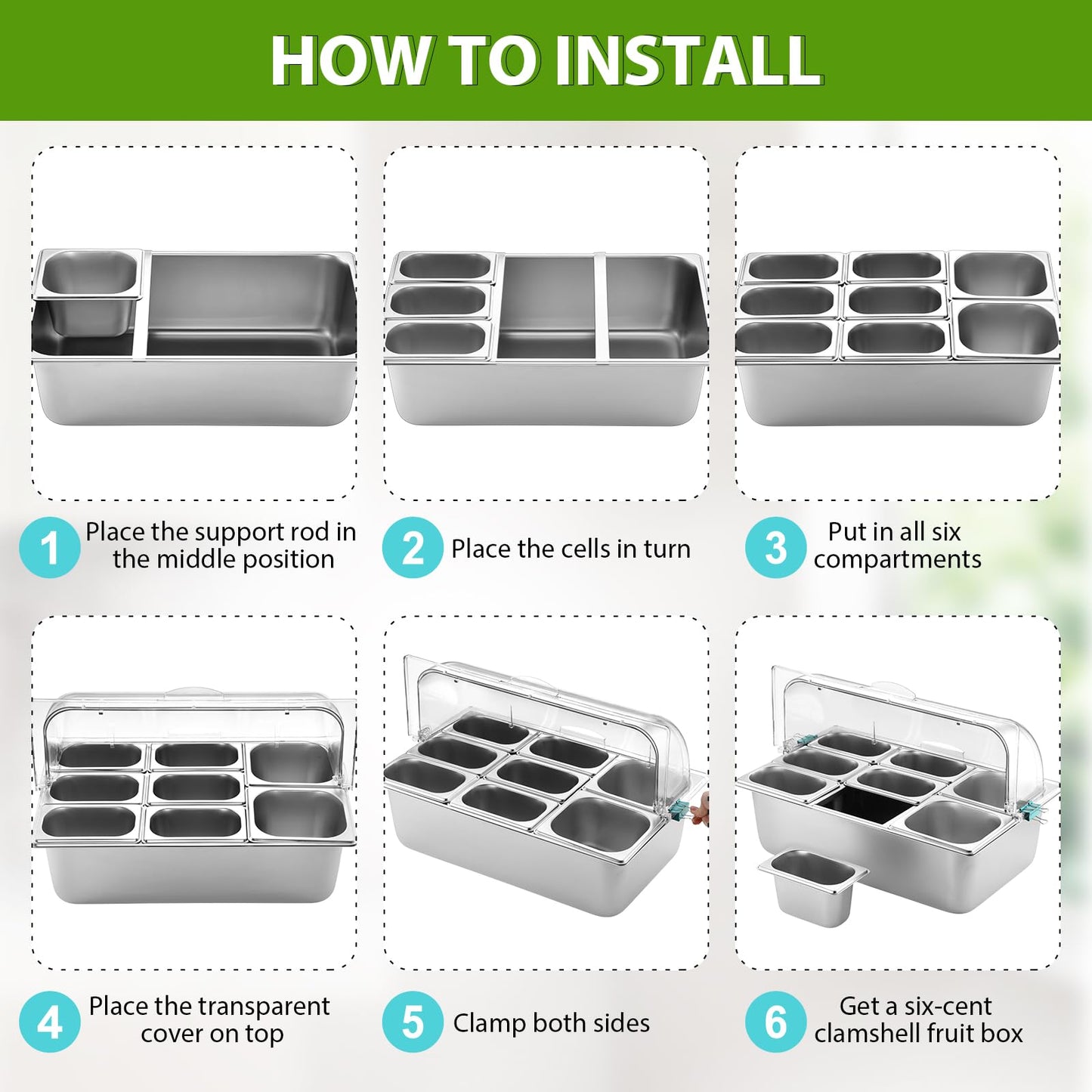 HOW TO INSTALL

1 Place the support rod in the middle position

2 Place the cells in turn

3 Put in all six compartments

4 Place the transparent cover on top

5 Clamp both sides

6 Get a six-cent clamshell fruit box