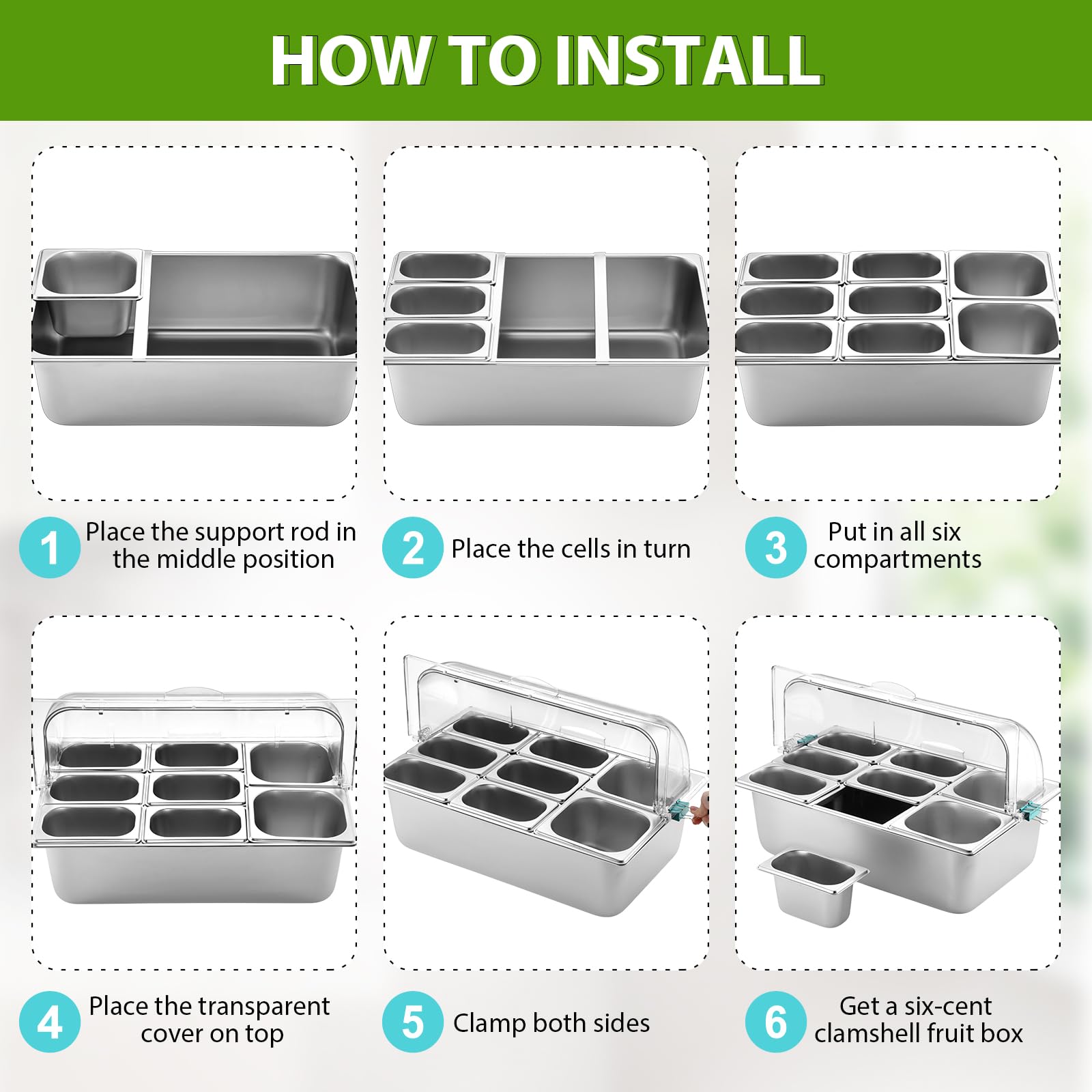 HOW TO INSTALL

1 Place the support rod in the middle position

2 Place the cells in turn

3 Put in all six compartments

4 Place the transparent cover on top

5 Clamp both sides

6 Get a six-cent clamshell fruit box