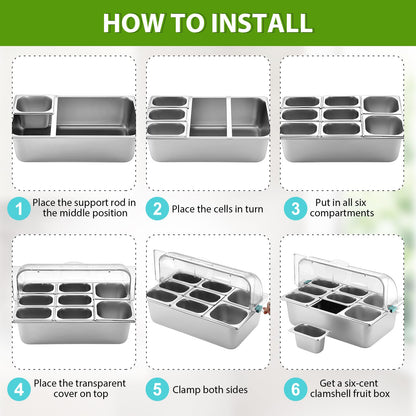 HOW TO INSTALL

1 Place the support rod in the middle position

2 Place the cells in turn

3 Put in all six compartments

4 Place the transparent cover on top

5 Clamp both sides

6 Get a six-cent clamshell fruit box