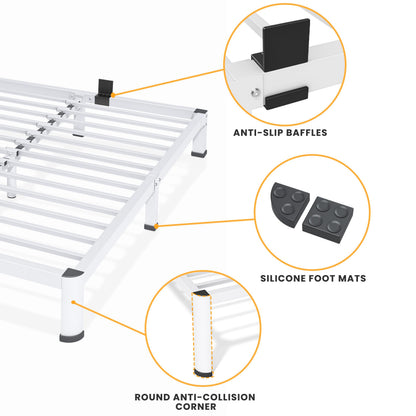 ANTI-SLIP BAFFLES

SILICONE FOOT MATS

ROUND ANTI-COLLISION CORNER