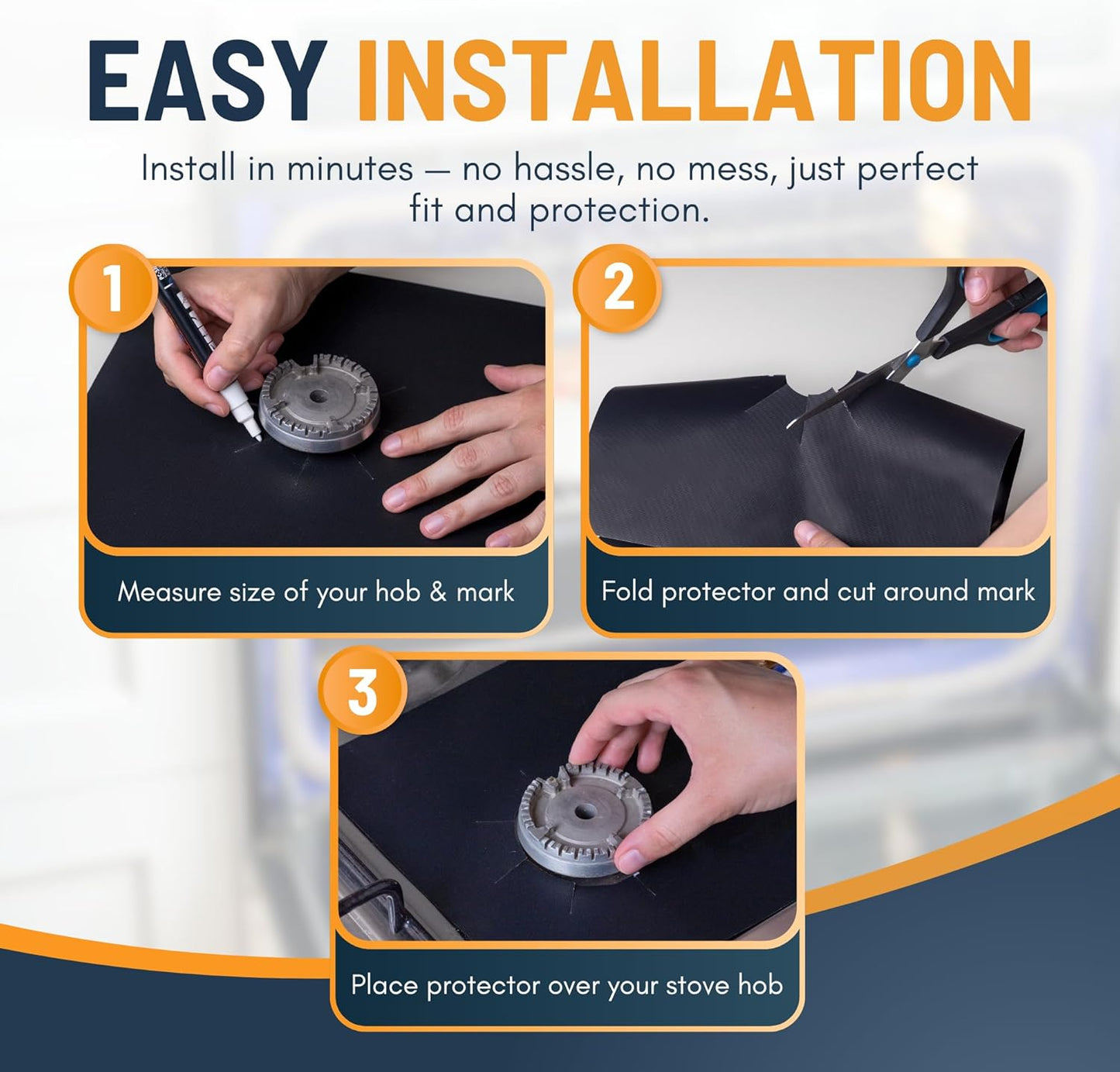 EASY INSTALLATION

Install in minutes — no hassle, no mess, just perfect fit and protection.

1

Measure size of your hob & mark

2

Fold protector and cut around mark

3

Place protector over your stove hob