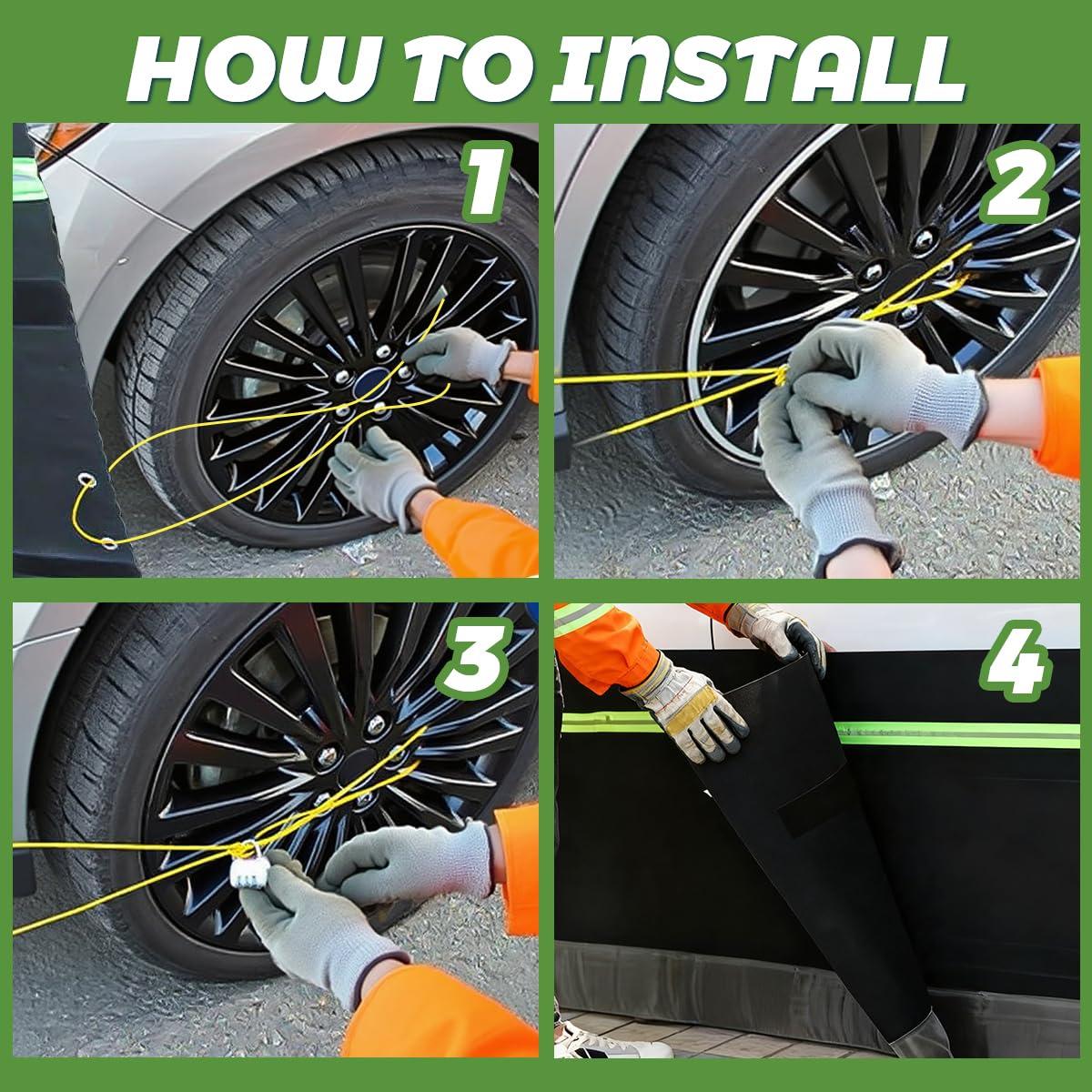 HOW TO INSTALL

1

2

3

4