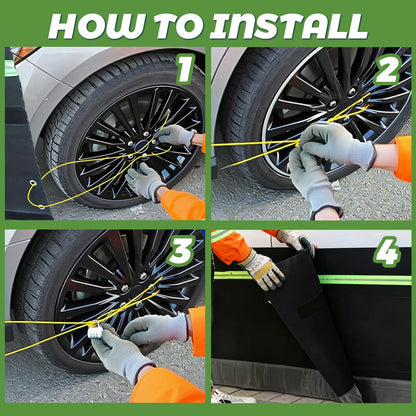 HOW TO INSTALL

1

2

3

4