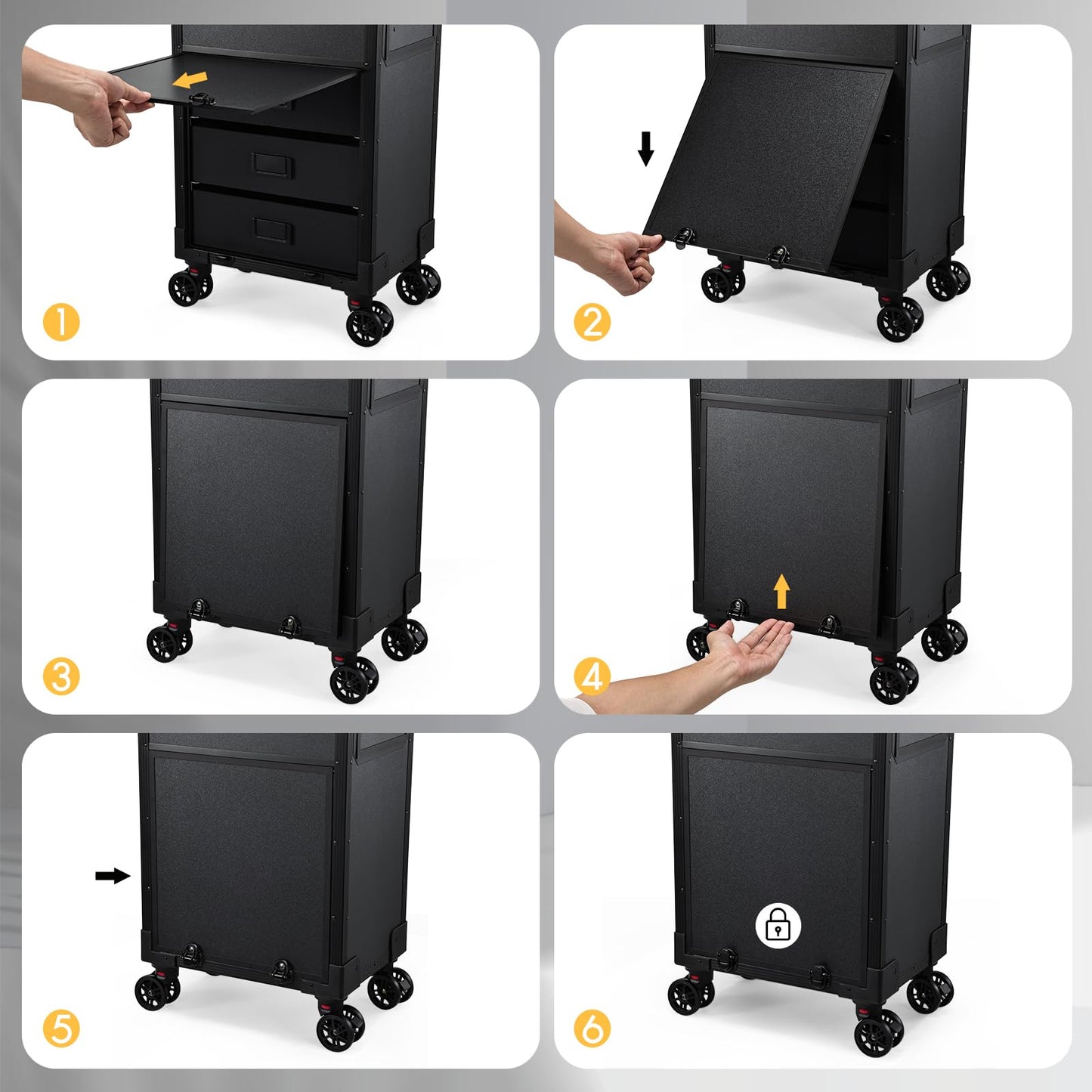 1

2

3

4

5

6