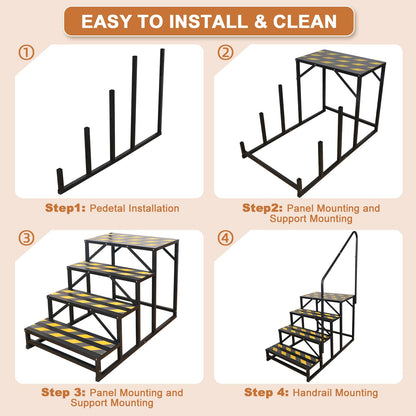 EASY TO INSTALL & CLEAN

①

Step1: Pedetal Installation

②

Step2: Panel Mounting and Support Mounting

③

Step 3: Panel Mounting and Support Mounting

④

Step 4: Handrail Mounting