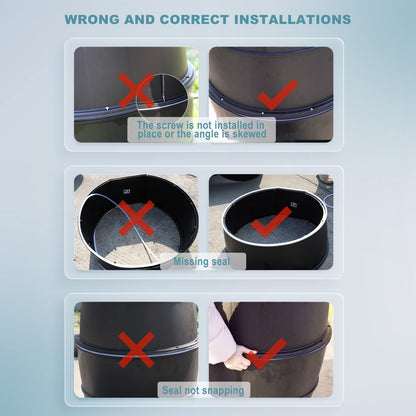 WRONG AND CORRECT INSTALLATIONS

The screw is not installed in place or the angle is skewed

Missing seal

Seal not snapping