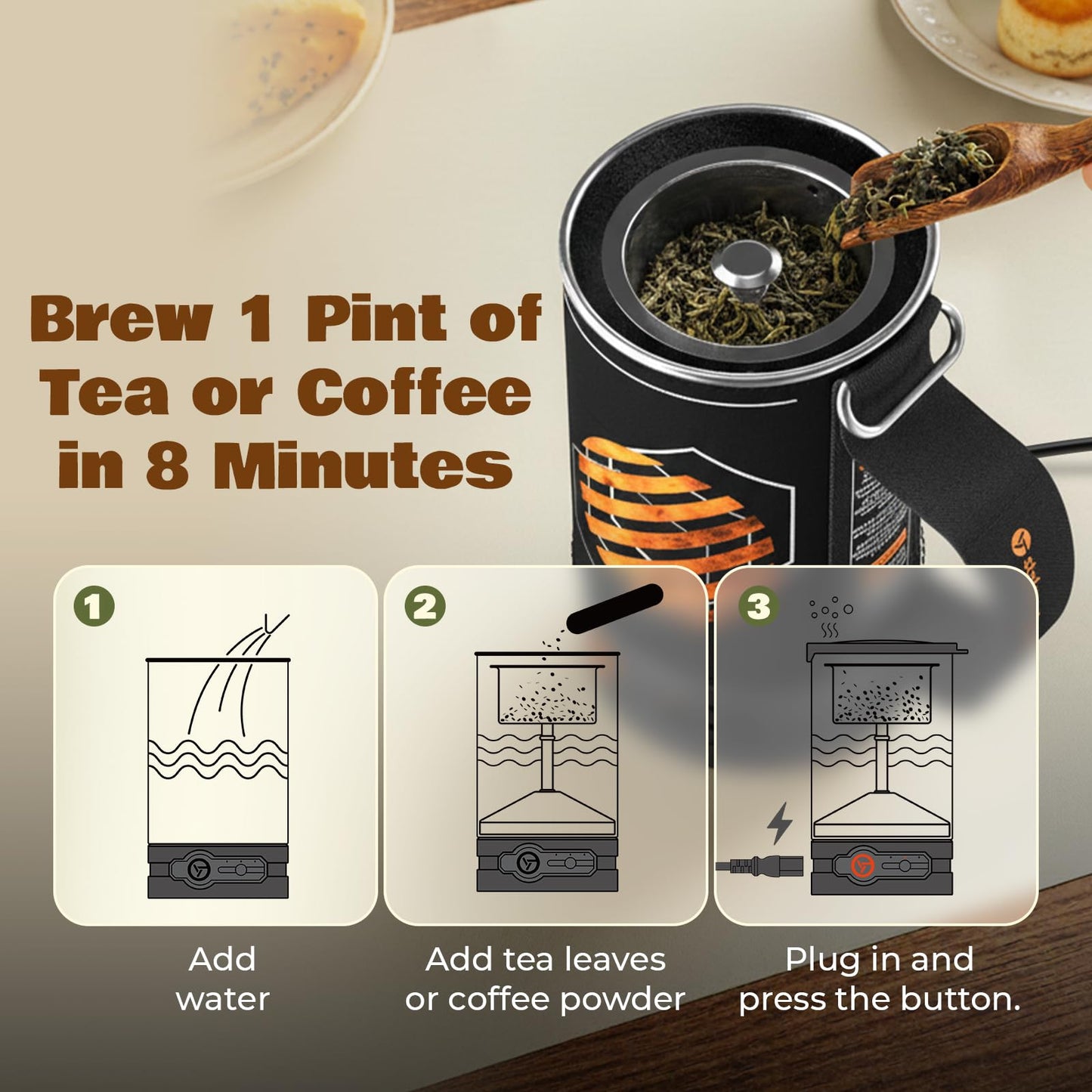 Brew 1 Pint of Tea or Coffee in 8 Minutes

1

Add water

2

Add tea leaves or coffee powder

3

Plug in and press the button.