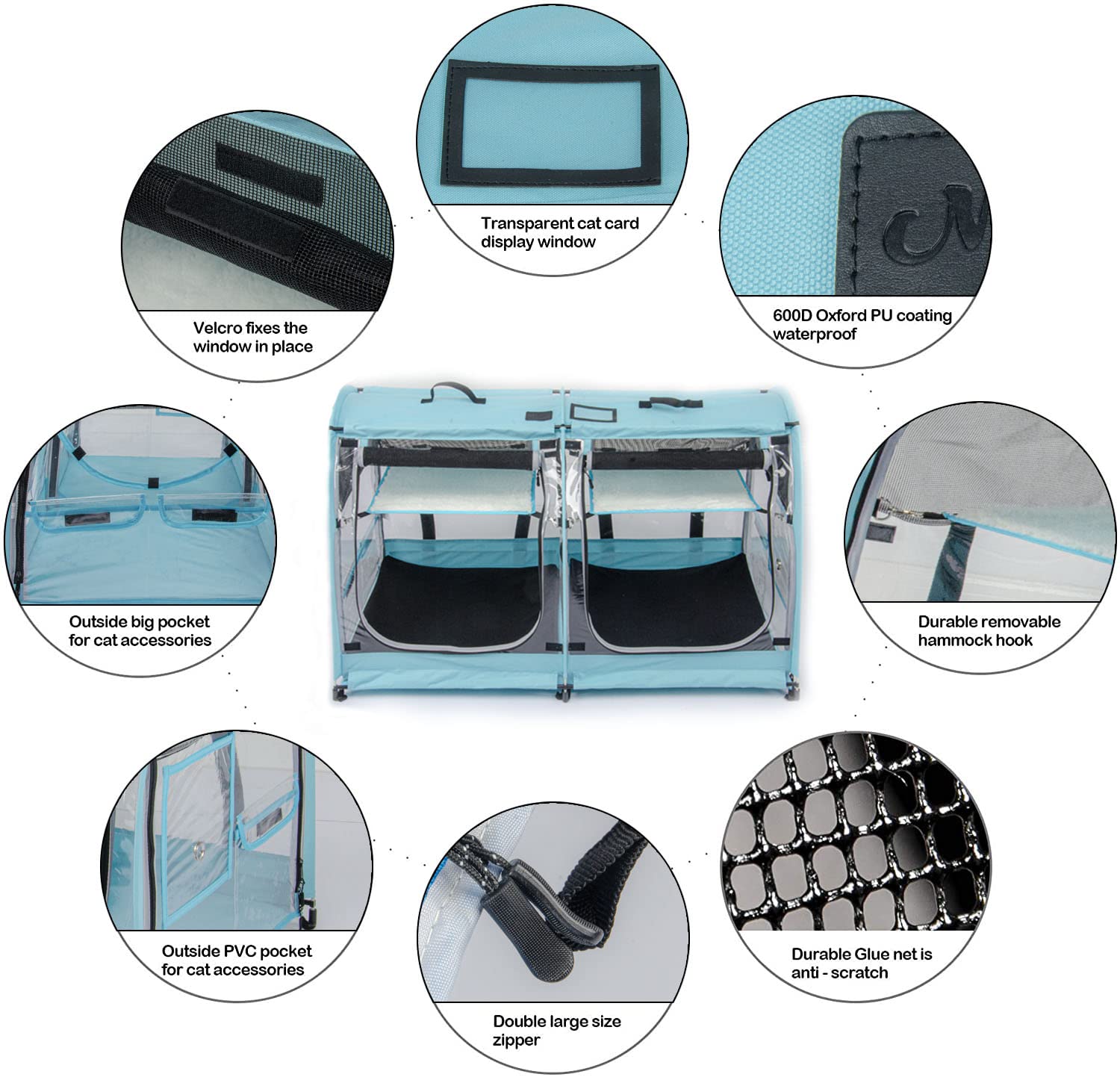 Transparent cat card display window

Velcro fixes the window in place

600D Oxford PU coating waterproof

Outside big pocket for cat accessories

Durable removable hammock hook

Outside PVC pocket for cat accessories

Double large size zipper

Durable Glue net is anti - scratch