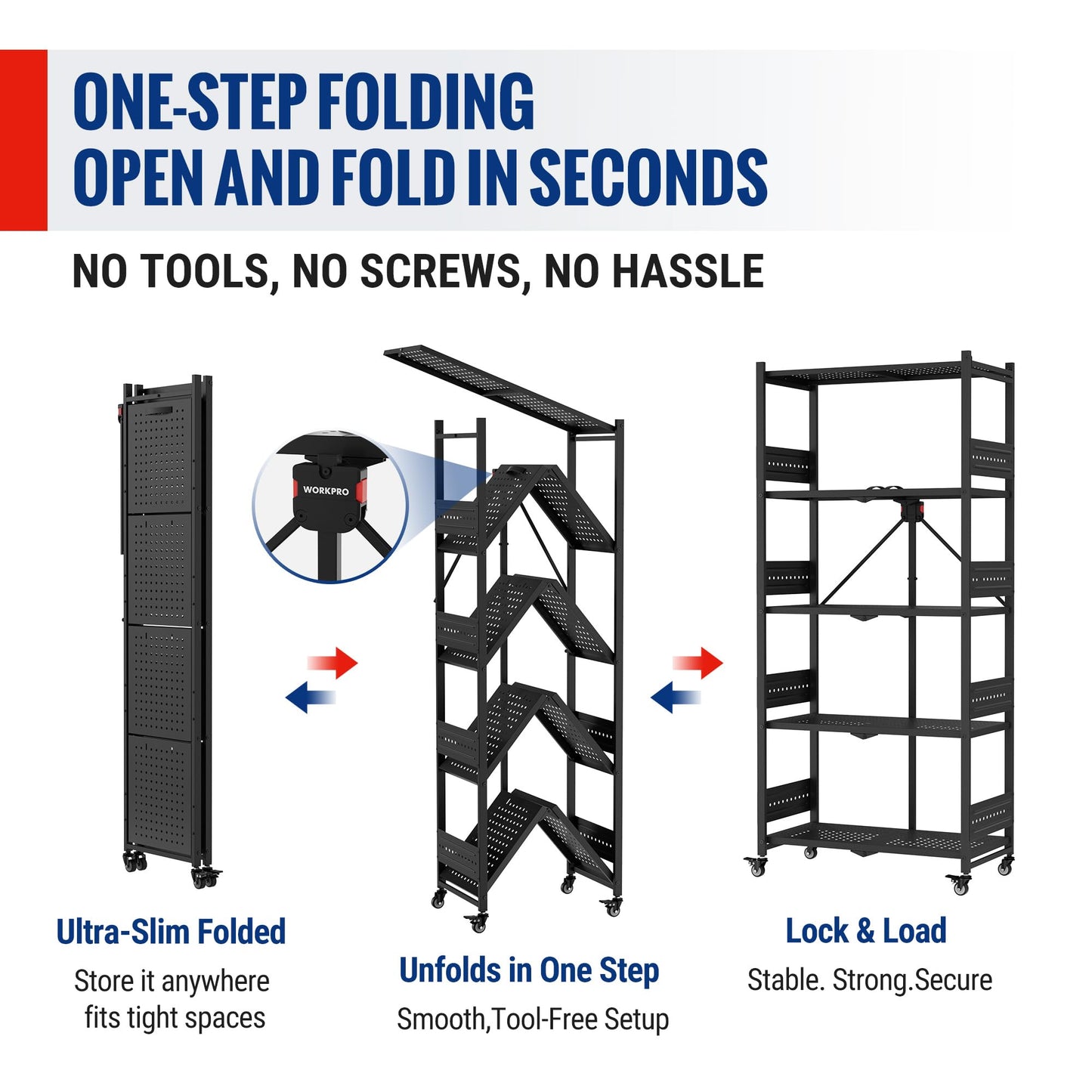 ONE-STEP FOLDING
OPEN AND FOLD IN SECONDS

NO TOOLS, NO SCREWS, NO HASSLE

WORKPRO

Ultra-Slim Folded
Store it anywhere
fits tight spaces

Unfolds in One Step
Smooth,Tool-Free Setup

Lock & Load
Stable. Strong.Secure