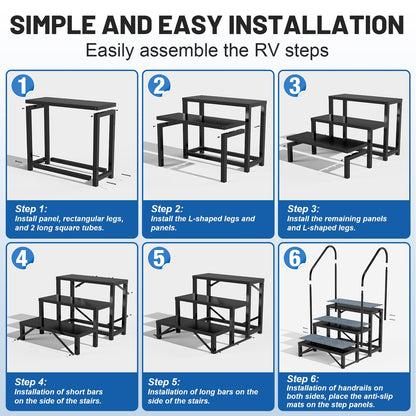 SIMPLE AND EASY INSTALLATION

Easily assemble the RV steps

1

Step 1:
Install panel, rectangular legs, and 2 long square tubes.

2

Step 2:
Install the L-shaped legs and panels.

3

Step 3:
Install the remaining panels and L-shaped legs.

4

Step 4:
Installation of short bars on the side of the stairs.

5

Step 5:
Installation of long bars on the side of the stairs.

6

Step 6:
Installation of handrails on both sides, place the anti-slip mats on the step panels.