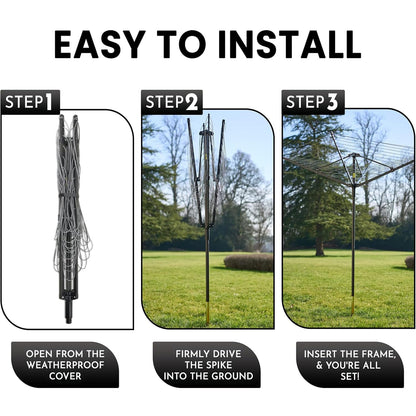 EASY TO INSTALL

STEP 1

OPEN FROM THE WEATHERPROOF COVER

STEP 2

FIRMLY DRIVE THE SPIKE INTO THE GROUND

STEP 3

INSERT THE FRAME, & YOU'RE ALL SET!