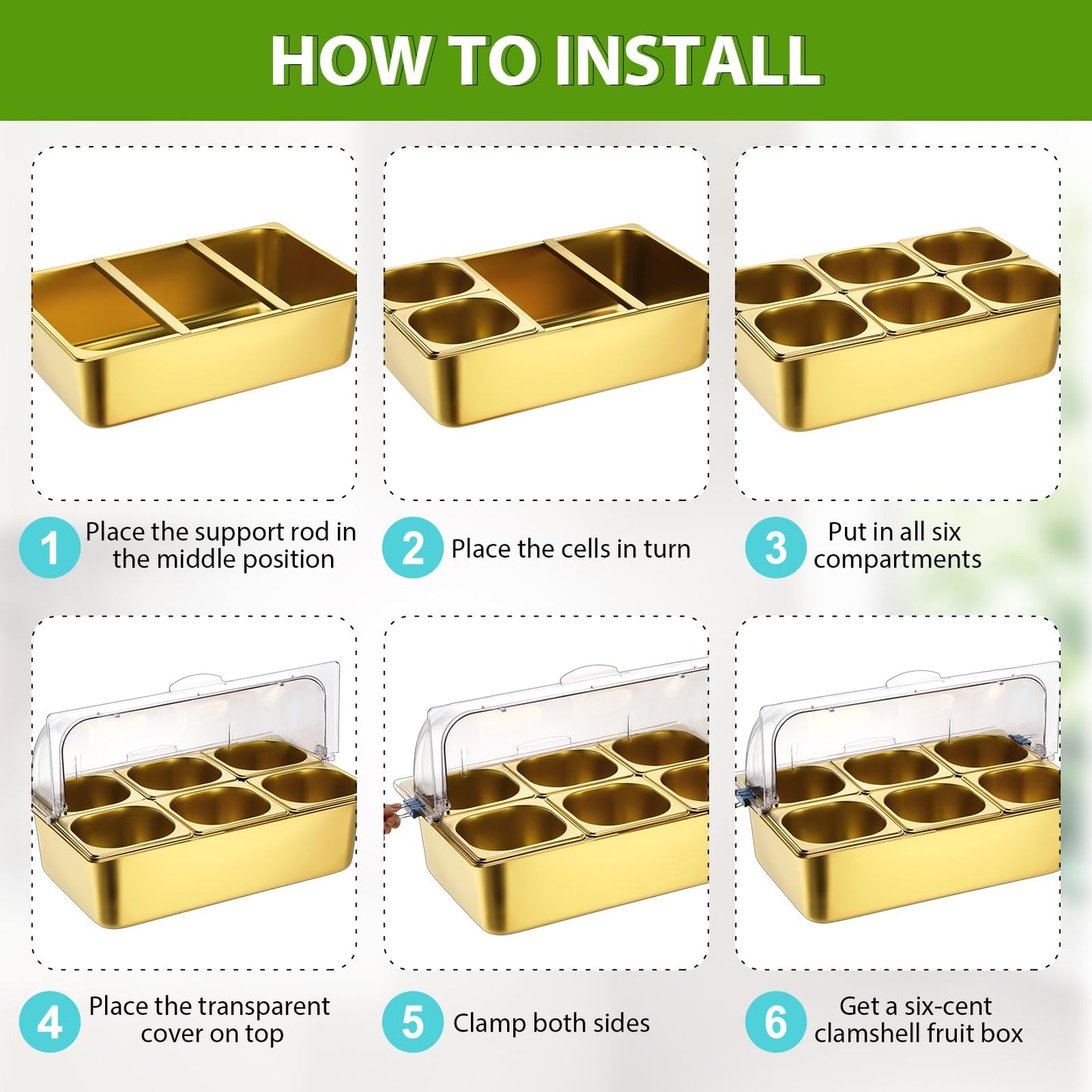 HOW TO INSTALL

1 Place the support rod in the middle position

2 Place the cells in turn

3 Put in all six compartments

4 Place the transparent cover on top

5 Clamp both sides

6 Get a six-cent clamshell fruit box