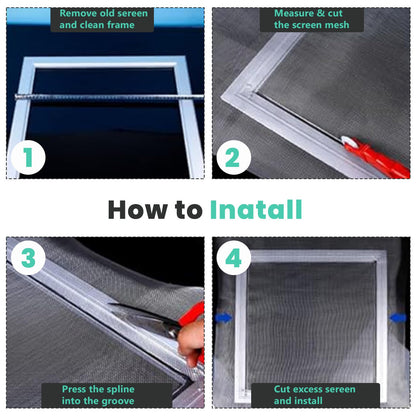 Remove old sereen and clean frame

1

Measure & cut the screen mesh

2

How to Inatall

3

Press the spline into the groove

4

Cut excess sereen and install