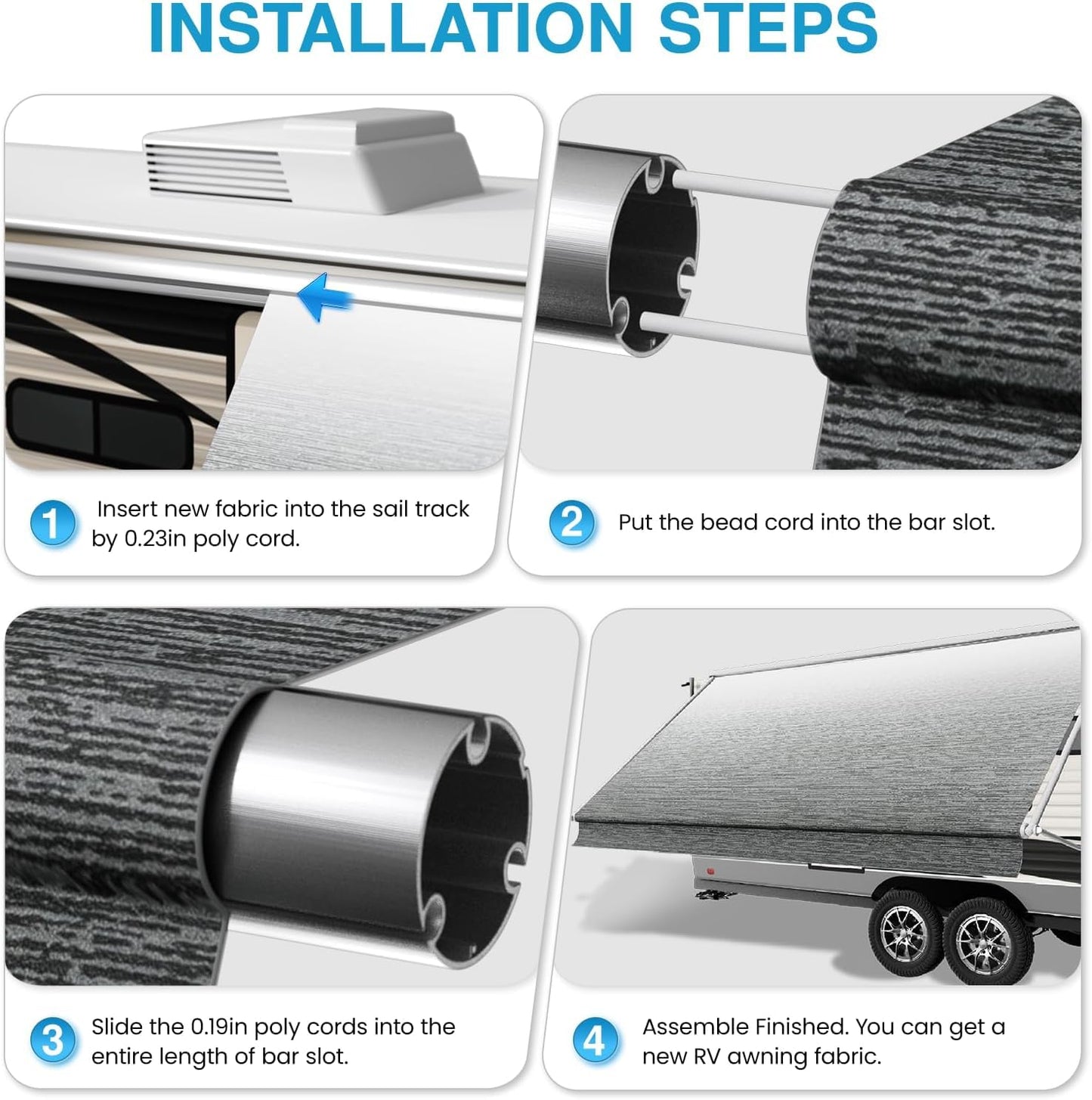 INSTALLATION STEPS

1 Insert new fabric into the sail track by 0.23in poly cord.

2 Put the bead cord into the bar slot.

3 Slide the 0.19in poly cords into the entire length of bar slot.

4 Assemble Finished. You can get a new RV awning fabric.