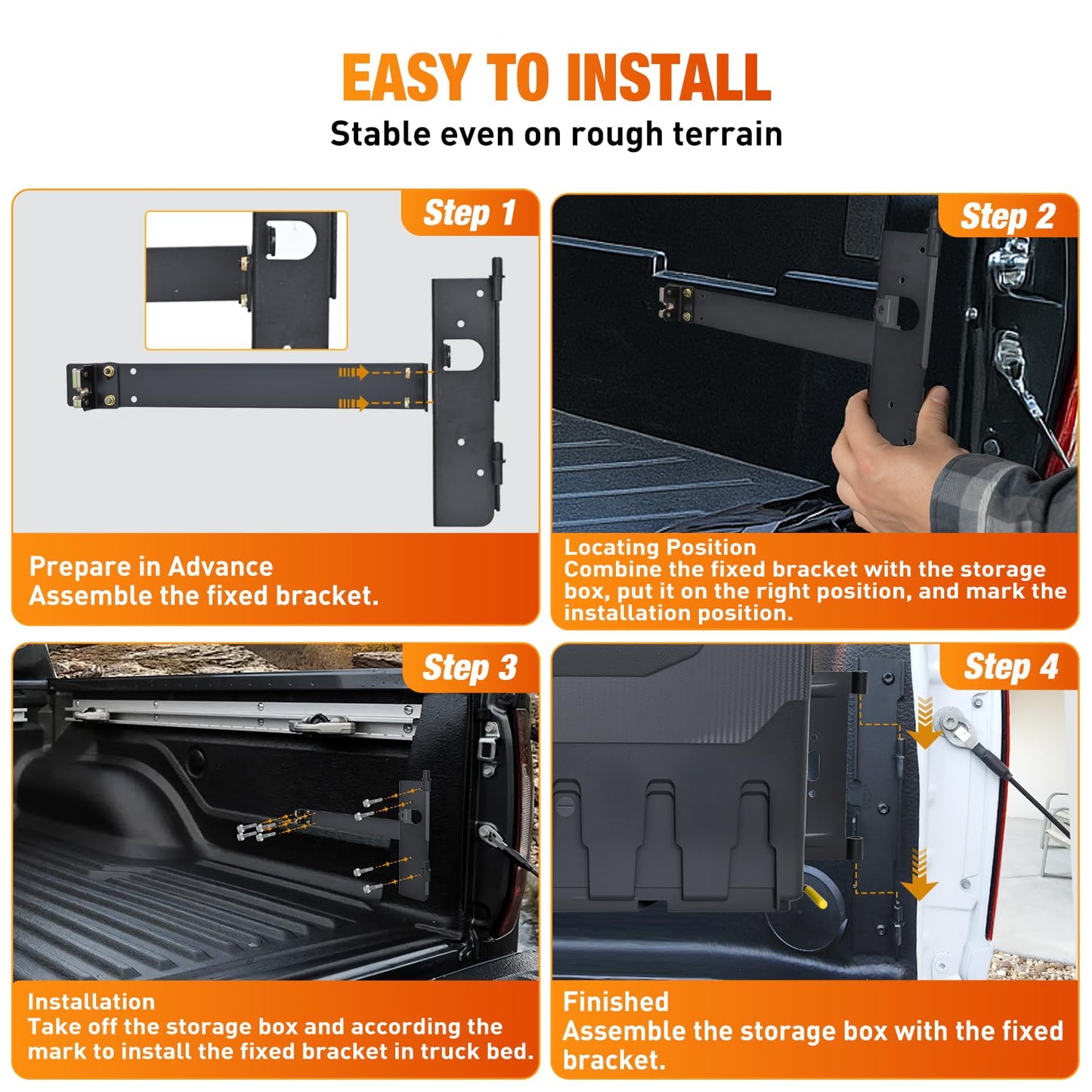 EASY TO INSTALL
Stable even on rough terrain

Step 1
Prepare in Advance
Assemble the fixed bracket.

Step 2
Locating Position
Combine the fixed bracket with the storage box, put it on the right position, and mark the installation position.

Step 3
Installation
Take off the storage box and according the mark to install the fixed bracket in truck bed.

Step 4
Finished
Assemble the storage box with the fixed bracket.