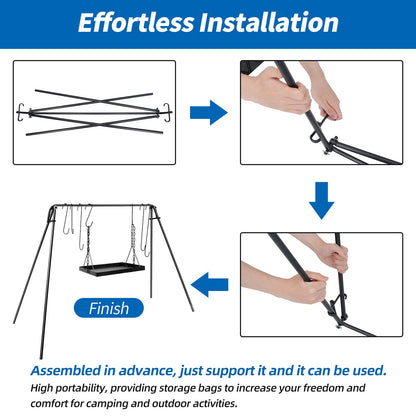 Effortless Installation

Finish

Assembled in advance, just support it and it can be used.

High portability, providing storage bags to increase your freedom and comfort for camping and outdoor activities.