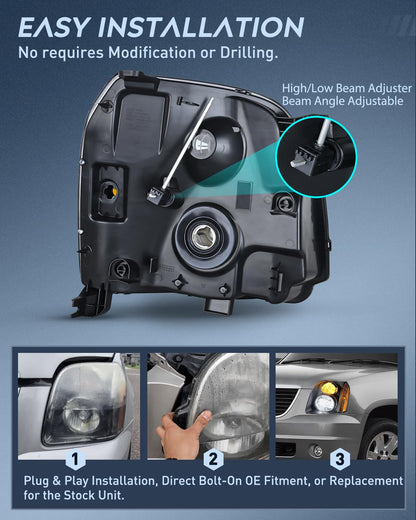 EASY INSTALLATION
No requires Modification or Drilling.

High/Low Beam Adjuster
Beam Angle Adjustable

1
2
3

Plug & Play Installation, Direct Bolt-On OE Fitment, or Replacement for the Stock Unit.