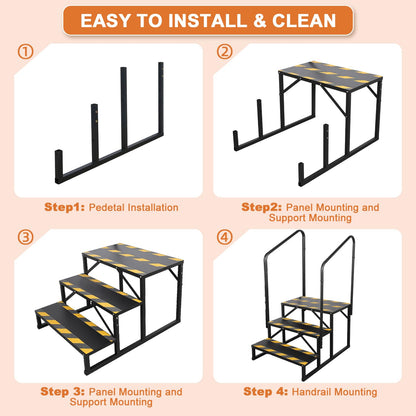 EASY TO INSTALL & CLEAN

①

Step1: Pedetal Installation

②

Step2: Panel Mounting and Support Mounting

③

Step 3: Panel Mounting and Support Mounting

④

Step 4: Handrail Mounting