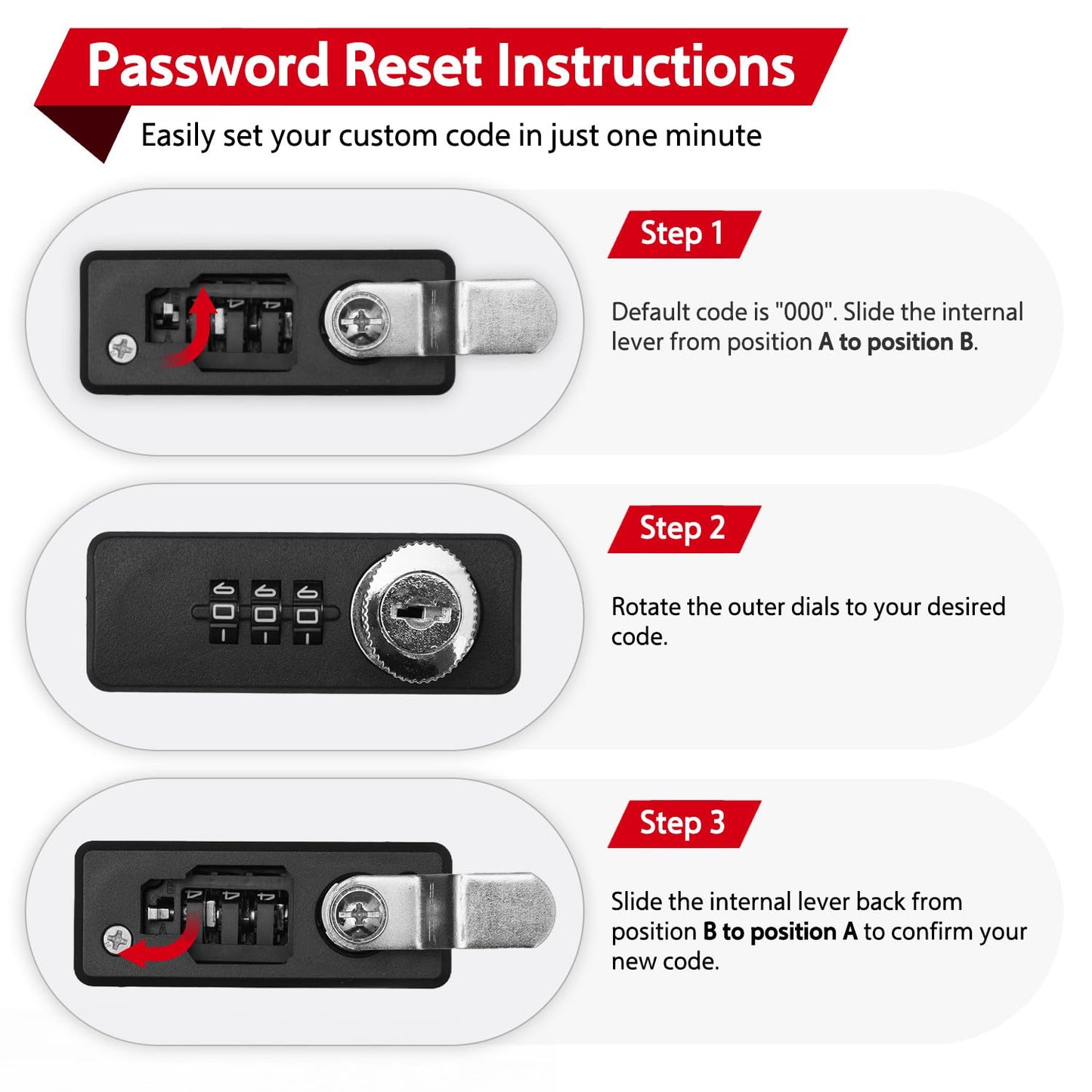 Password Reset Instructions

Easily set your custom code in just one minute

Step 1

Default code is "000". Slide the internal lever from position A to position B.

Step 2

Rotate the outer dials to your desired code.

Step 3

Slide the internal lever back from position B to position A to confirm your new code.