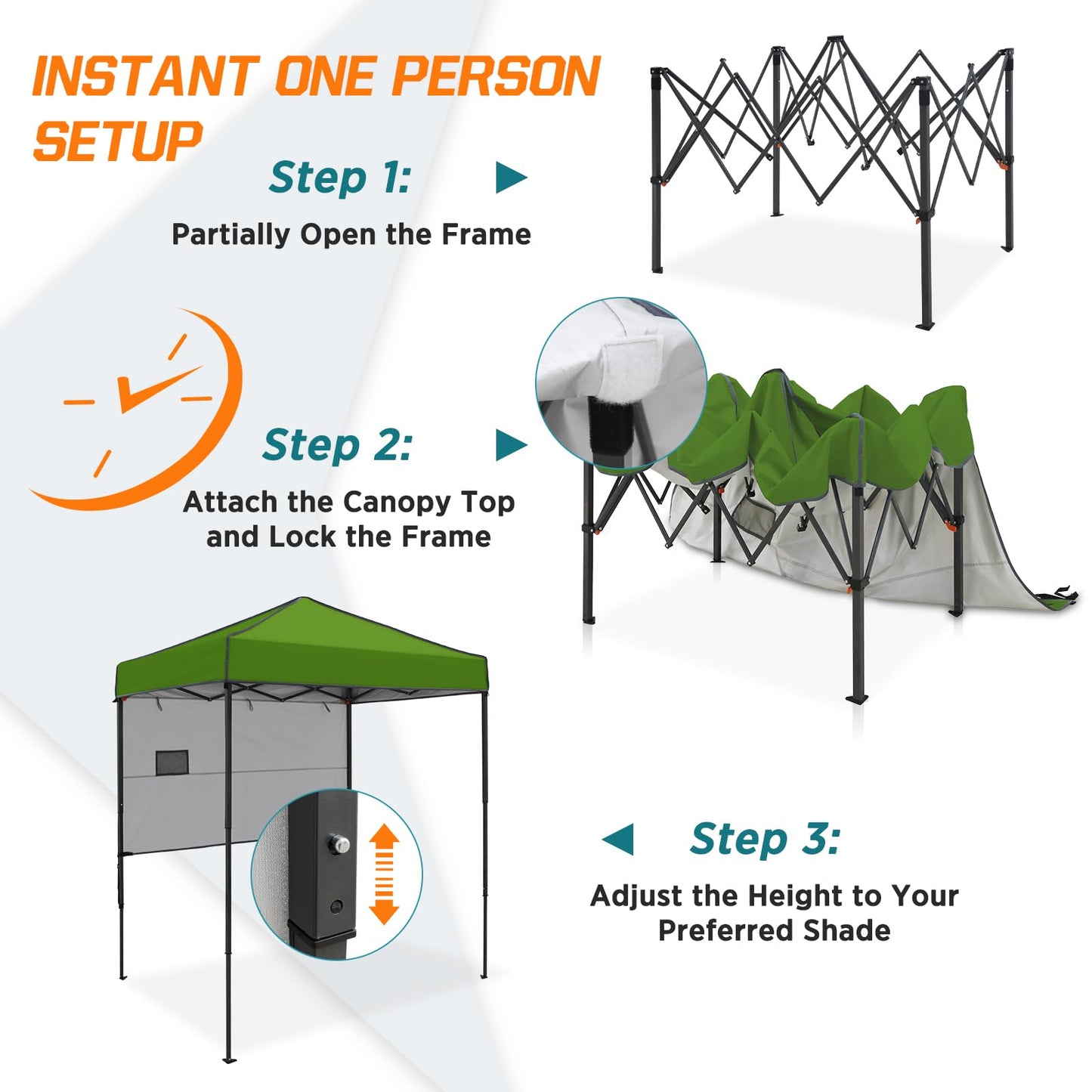 INSTANT ONE PERSON SETUP

Step 1:

Partially Open the Frame

Step 2:

Attach the Canopy Top and Lock the Frame

Step 3:

Adjust the Height to Your Preferred Shade