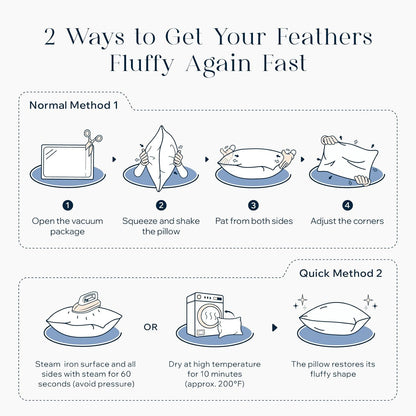 2 Ways to Get Your Feathers Fluffy Again Fast

Normal Method 1

1
Open the vacuum package

2
Squeeze and shake the pillow

3
Pat from both sides

4
Adjust the corners

Quick Method 2

Steam iron surface and all sides with steam for 60 seconds (avoid pressure)

OR

Dry at high temperature for 10 minutes (approx. 200°F)

The pillow restores its fluffy shape