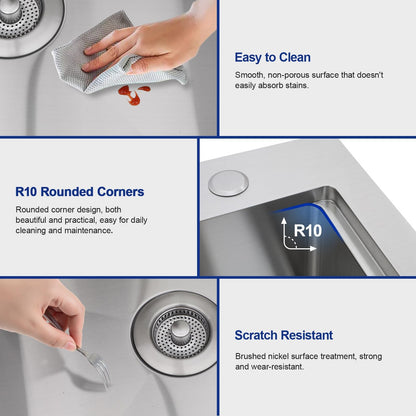 Easy to Clean

Smooth, non-porous surface that doesn't easily absorb stains.

R10 Rounded Corners

Rounded corner design, both beautiful and practical, easy for daily cleaning and maintenance.

R10

Scratch Resistant

Brushed nickel surface treatment, strong and wear-resistant.