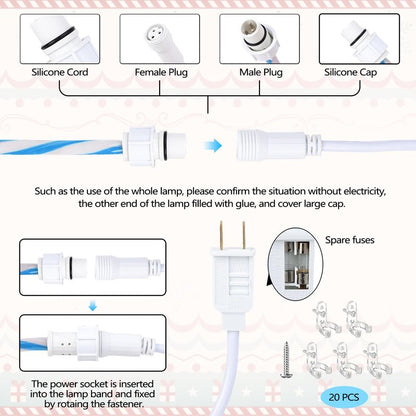 Silicone Cord

Female Plug

Male Plug

Silicone Cap

Such as the use of the whole lamp, please confirm the situation without electricity, the other end of the lamp filled with glue, and cover large cap.

Spare fuses

The power socket is inserted into the lamp band and fixed by rotaing the fastener.

20 PCS