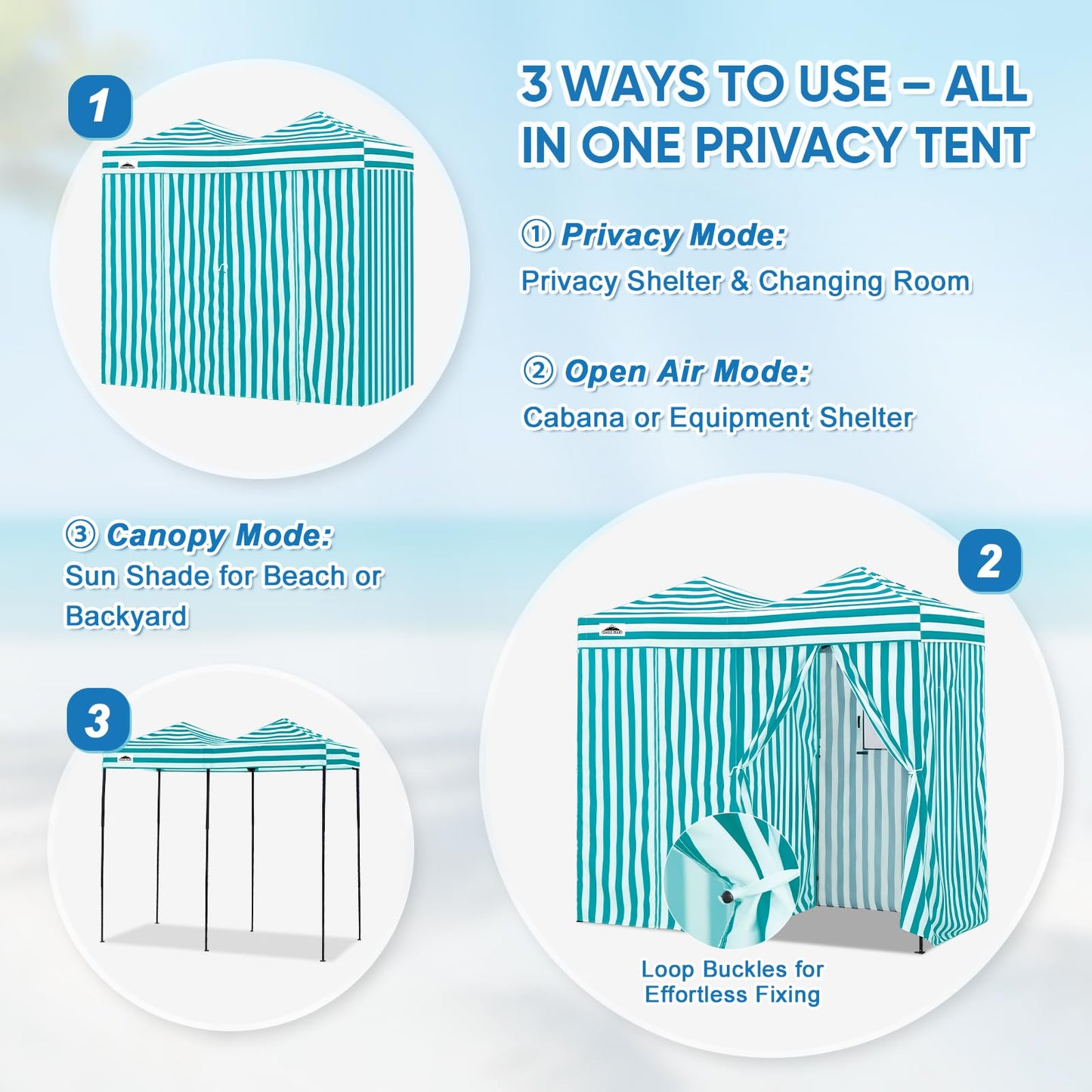 1

3 WAYS TO USE – ALL IN ONE PRIVACY TENT

① Privacy Mode:
Privacy Shelter & Changing Room

② Open Air Mode:
Cabana or Equipment Shelter

③ Canopy Mode:
Sun Shade for Beach or Backyard

2

3

Loop Buckles for Effortless Fixing