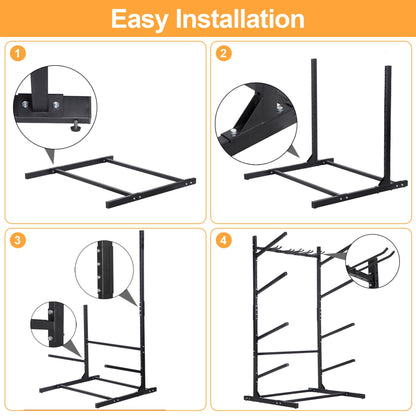 Easy Installation

1

2

3

4