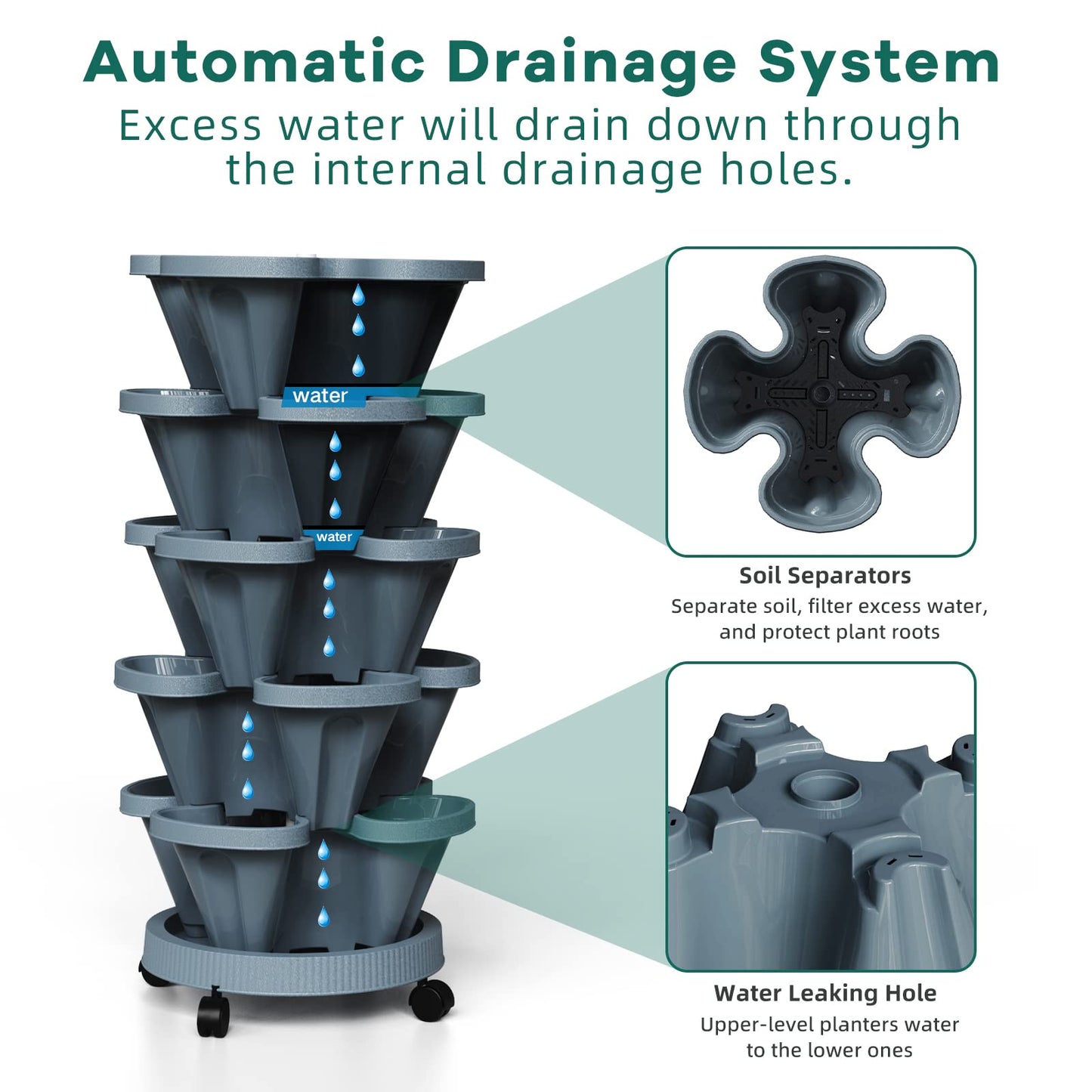 Automatic Drainage System
Excess water will drain down through the internal drainage holes.

water

water

Soil Separators
Separate soil, filter excess water, and protect plant roots

Water Leaking Hole
Upper-level planters water to the lower ones