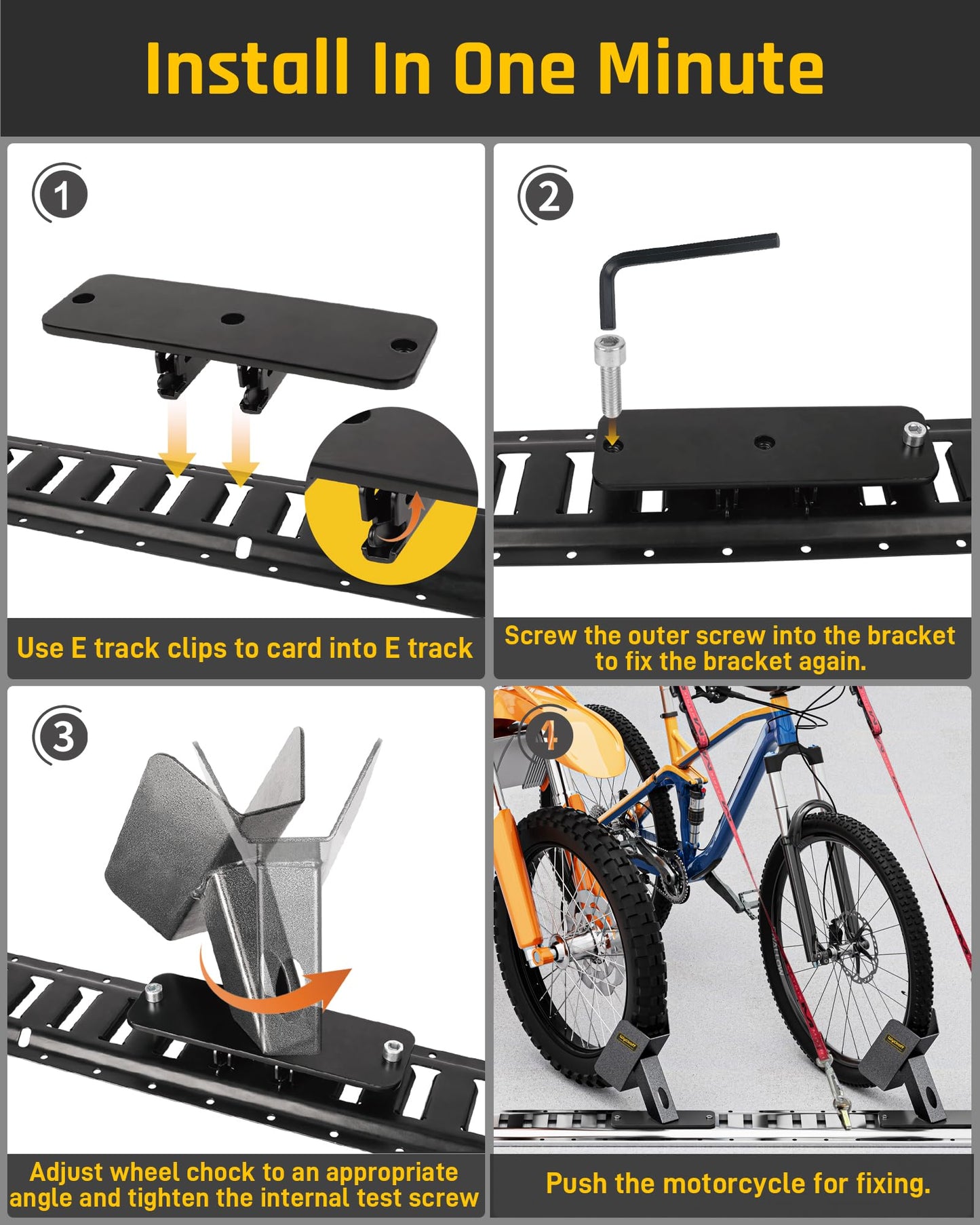 Install In One Minute

1

Use E track clips to card into E track

2

Screw the outer screw into the bracket to fix the bracket again.

3

Adjust wheel chock to an appropriate angle and tighten the internal test screw

4

Push the motorcycle for fixing.