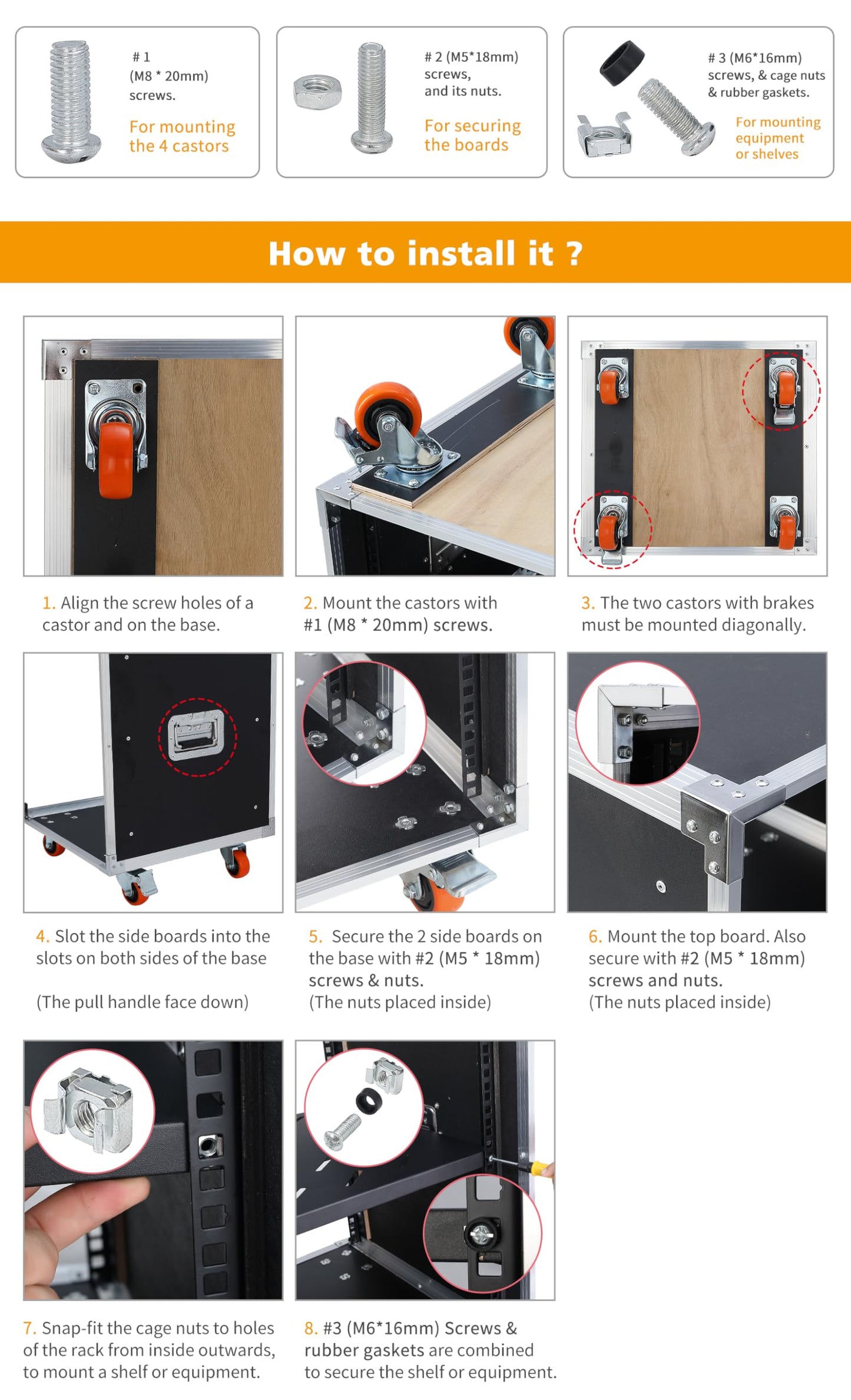 # 1
(M8 * 20mm)
screws.

For mounting the 4 castors

# 2 (M5*18mm)
screws,
and its nuts.

For securing the boards

# 3 (M6*16mm)
screws, & cage nuts
& rubber gaskets.

For mounting equipment or shelves

How to install it ?

1. Align the screw holes of a castor and on the base.

2. Mount the castors with #1 (M8 * 20mm) screws.

3. The two castors with brakes must be mounted diagonally.

4. Slot the side boards into the slots on both sides of the base

(The pull handle face down)

5. Secure the 2 side boards on the base with #2 (M5 * 18mm) screws & nuts.
(The nuts placed inside)

6. Mount the top board. Also secure with #2 (M5 * 18mm) screws and nuts.
(The nuts placed inside)

7. Snap-fit the cage nuts to holes of the rack from inside outwards, to mount a shelf or equipment.

8. #3 (M6*16mm) Screws & rubber gaskets are combined to secure the shelf or equipment.