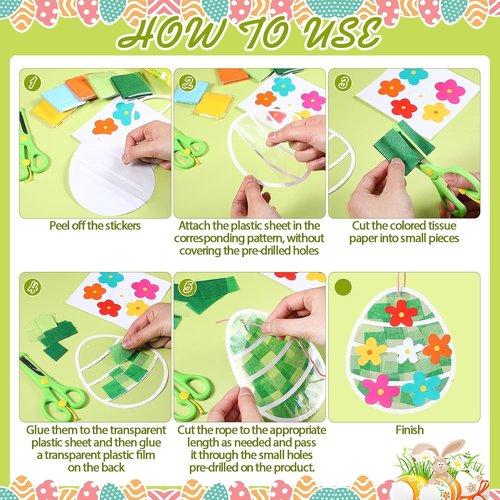 HOW TO USE

1
Peel off the stickers

2
Attach the plastic sheet in the corresponding pattern, without covering the pre-drilled holes

3
Cut the colored tissue paper into small pieces

4
Glue them to the transparent plastic sheet and then glue a transparent plastic film on the back

5
Cut the rope to the appropriate length as needed and pass it through the small holes pre-drilled on the product.

Finish