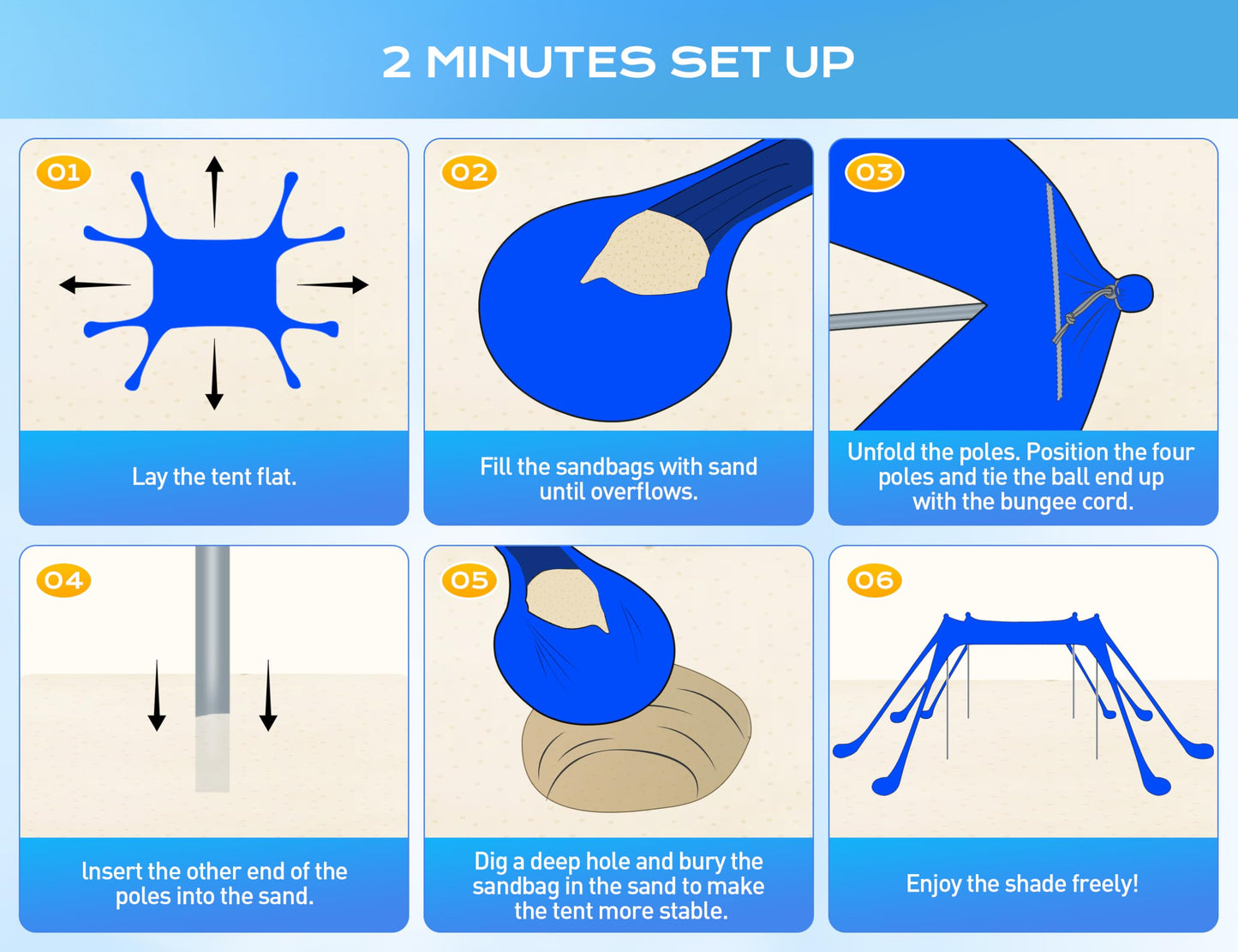 2 MINUTES SET UP

01

Lay the tent flat.

02

Fill the sandbags with sand until overflows.

03

Unfold the poles. Position the four poles and tie the ball end up with the bungee cord.

04

Insert the other end of the poles into the sand.

05

Dig a deep hole and bury the sandbag in the sand to make the tent more stable.

06

Enjoy the shade freely!