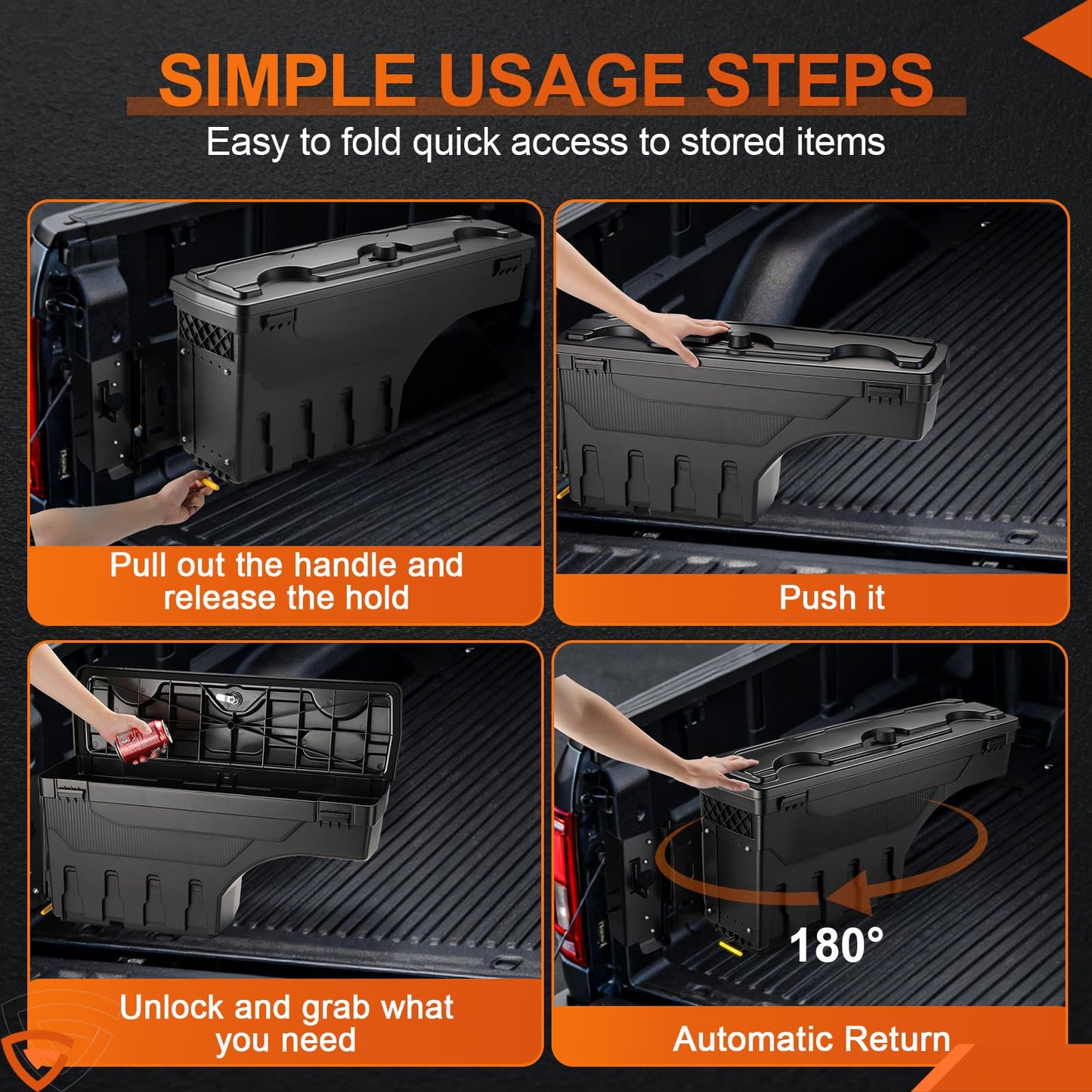 SIMPLE USAGE STEPS

Easy to fold quick access to stored items

Pull out the handle and release the hold

Push it

Unlock and grab what you need

180°

Automatic Return