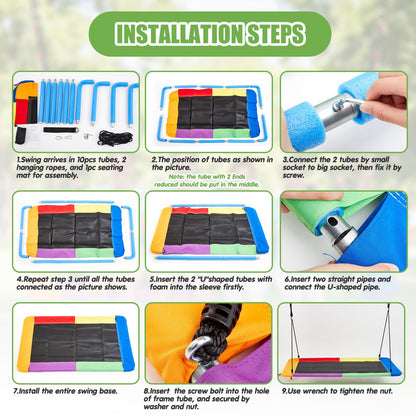 INSTALLATION STEPS

1.Swing arrives in 10pcs tubes, 2 hanging ropes, and 1pc seating mat for assembly.

2.The position of tubes as shown in the picture.

Note: the tube with 2 Ends reduced should be put in the middle.

3.Connect the 2 tubes by small socket to big socket, then fix it by screw.

4.Repeat step 3 until all the tubes connected as the picture shows.

5.Insert the 2 "U"shaped tubes with foam into the sleeve firstly.

6.Insert two straight pipes and connect the U-shaped pipe.

7.Install the entire swing base.

8.Insert the screw bolt into the hole of frame tube, and secured by washer and nut.

9.Use wrench to tighten the nut.