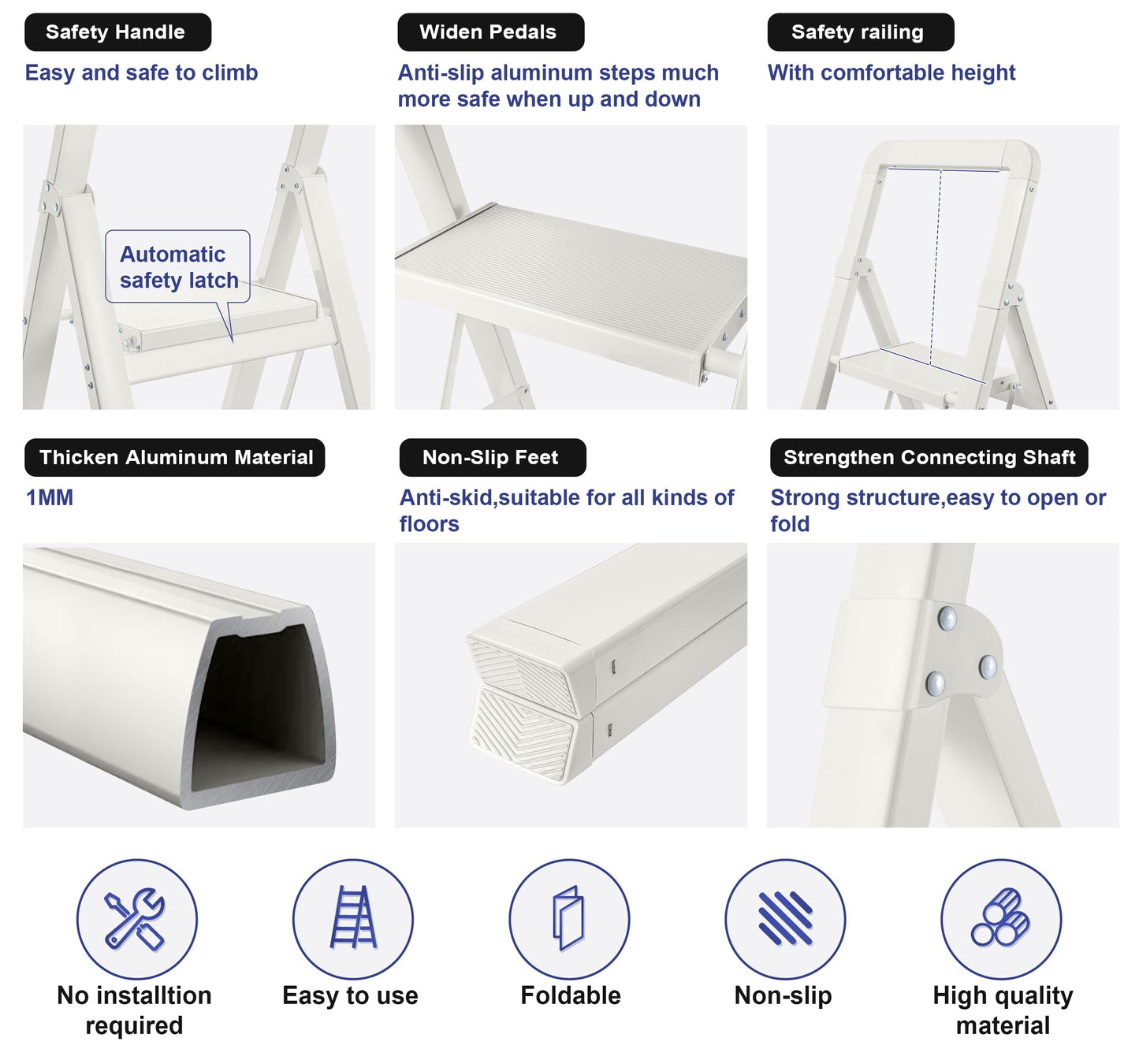 Safety Handle
Easy and safe to climb

Automatic safety latch

Widen Pedals
Anti-slip aluminum steps much more safe when up and down

Safety railing
With comfortable height

Thicken Aluminum Material
1MM

Non-Slip Feet
Anti-skid,suitable for all kinds of floors

Strengthen Connecting Shaft
Strong structure,easy to open or fold

No installtion required

Easy to use

Foldable

Non-slip

High quality material