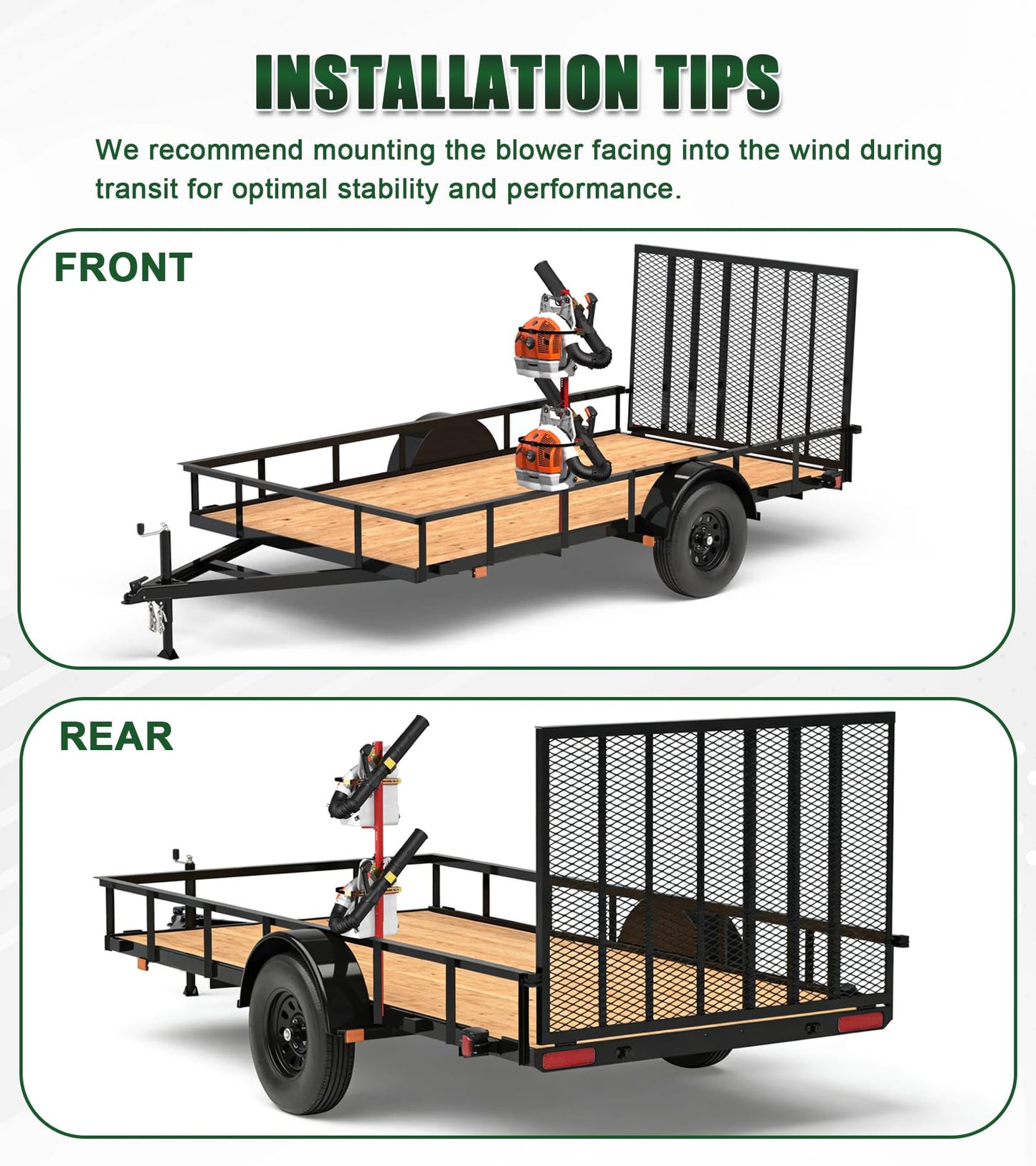 INSTALLATION TIPS

We recommend mounting the blower facing into the wind during transit for optimal stability and performance.

FRONT

REAR