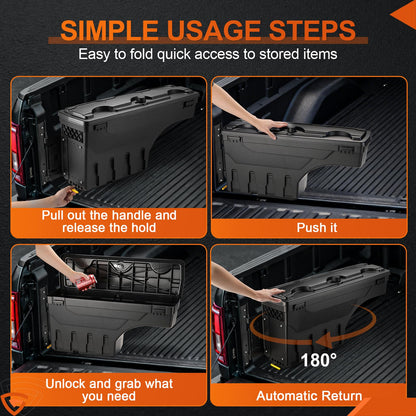 SIMPLE USAGE STEPS
Easy to fold quick access to stored items

Pull out the handle and release the hold

Push it

Unlock and grab what you need

180°

Automatic Return