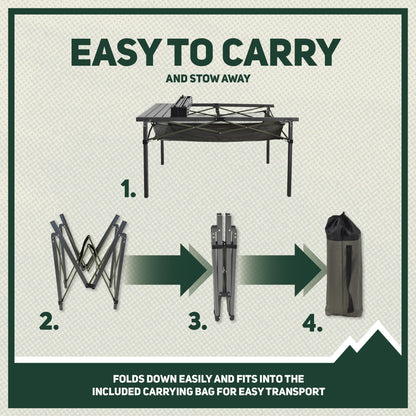 EASY TO CARRY

AND STOW AWAY

1.

2.

3.

4.

FOLDS DOWN EASILY AND FITS INTO THE INCLUDED CARRYING BAG FOR EASY TRANSPORT