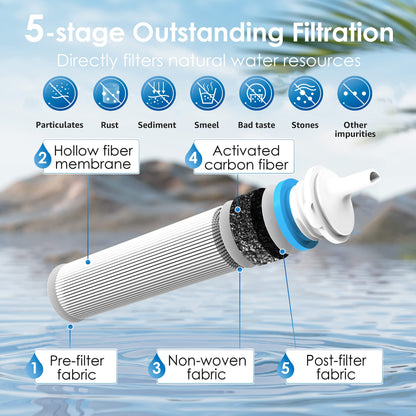 5-stage Outstanding Filtration

Directly filters natural water resources

Particulates
Rust
Sediment
Smeel
Bad taste
Stones
Other impurities

2 Hollow fiber membrane

4 Activated carbon fiber

1 Pre-filter fabric

3 Non-woven fabric

5 Post-filter fabric