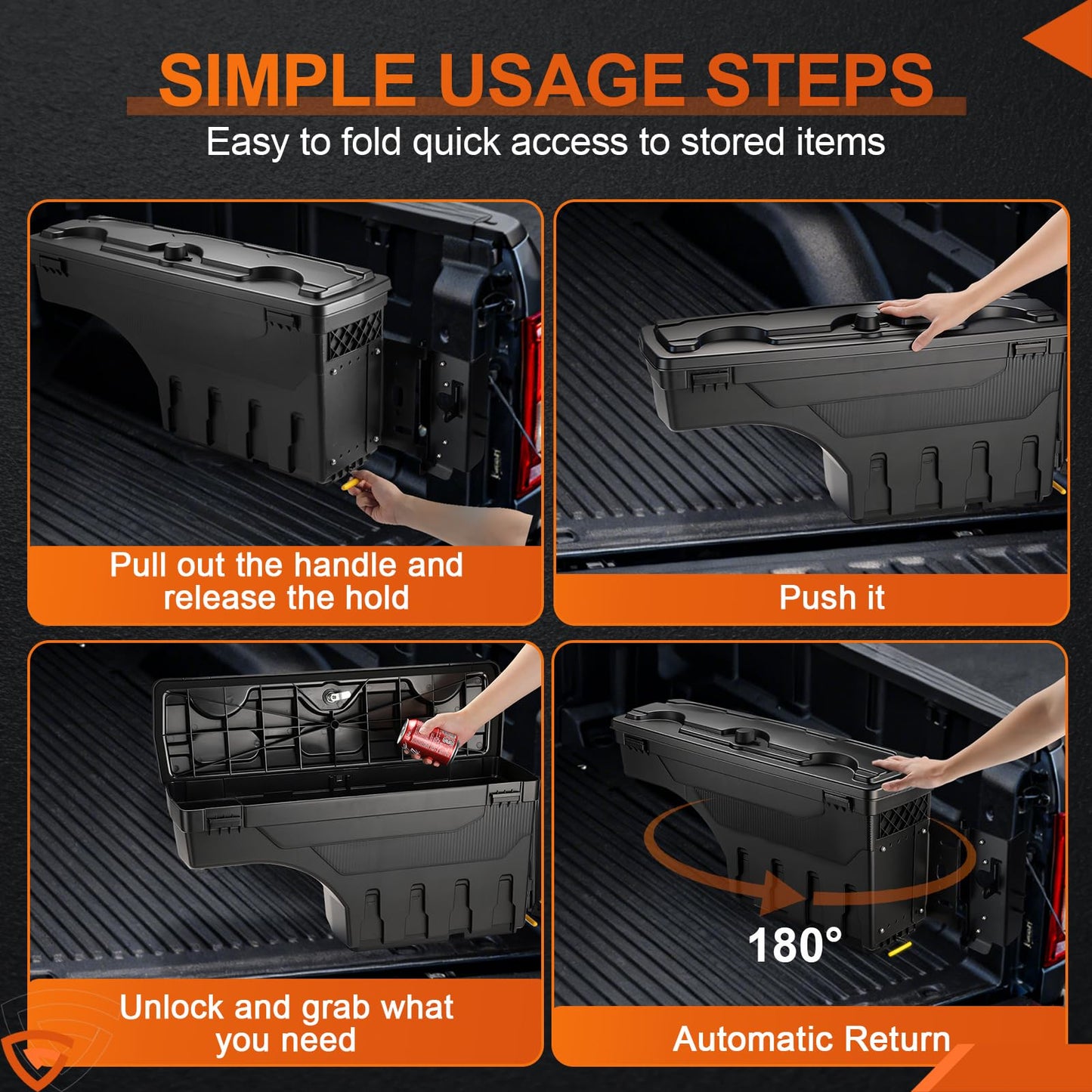 SIMPLE USAGE STEPS

Easy to fold quick access to stored items

Pull out the handle and release the hold

Push it

Unlock and grab what you need

180°

Automatic Return