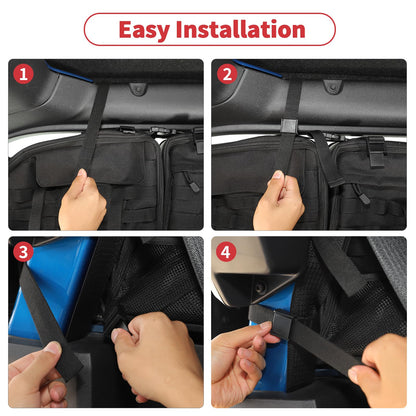 Easy Installation

1

2

3

4