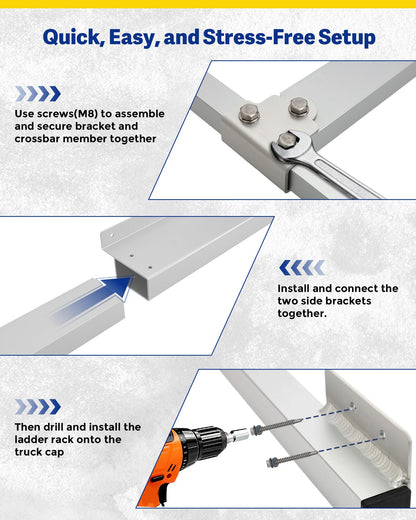 Quick, Easy, and Stress-Free Setup

Use screws(M8) to assemble and secure bracket and crossbar member together

Install and connect the two side brackets together.

Then drill and install the ladder rack onto the truck cap